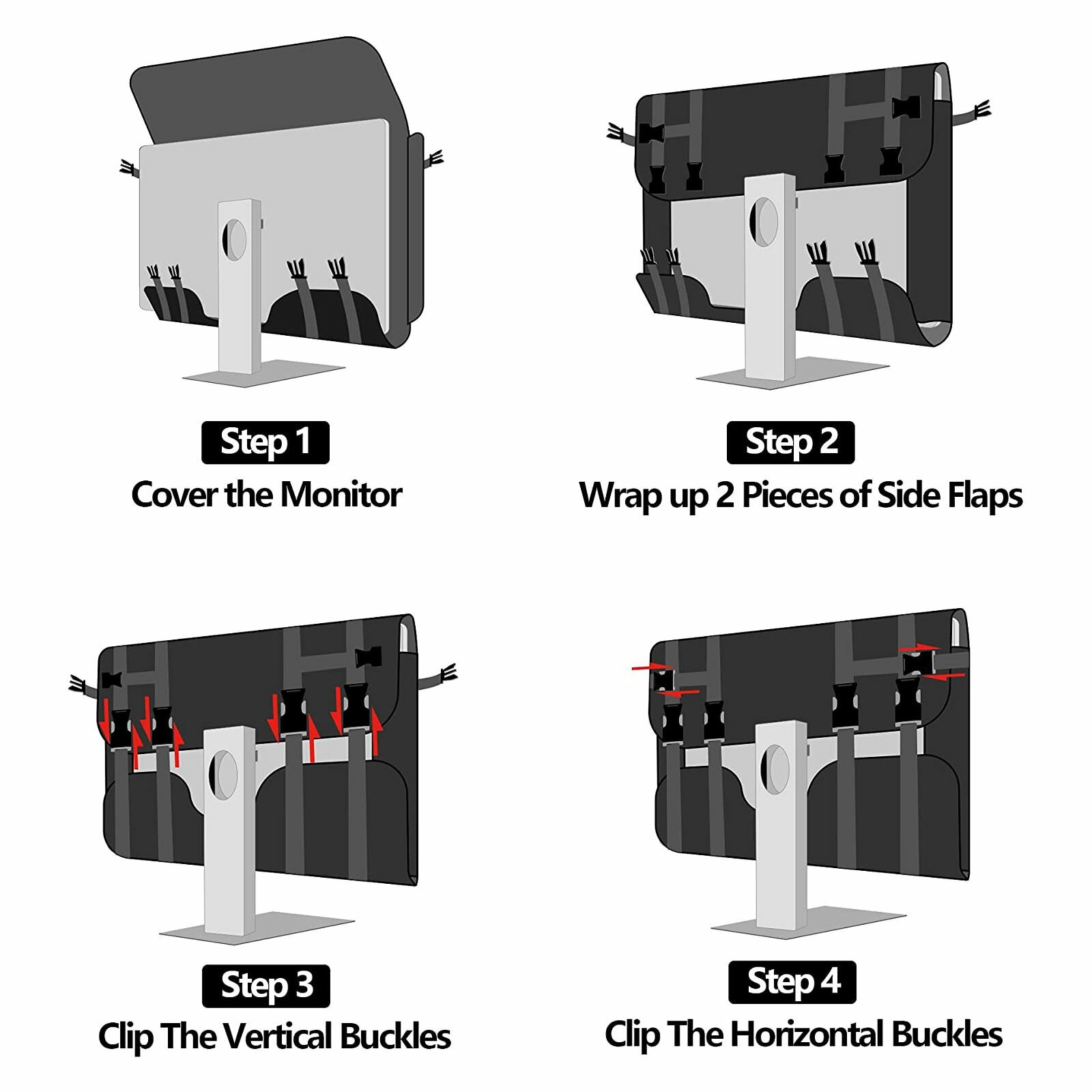 Step 1
Cover the Monitor

Step 2
Wrap up 2 Pieces of Side Flaps

Step 3
Clip The Vertical Buckles

Step 4
Clip The Horizontal Buckles