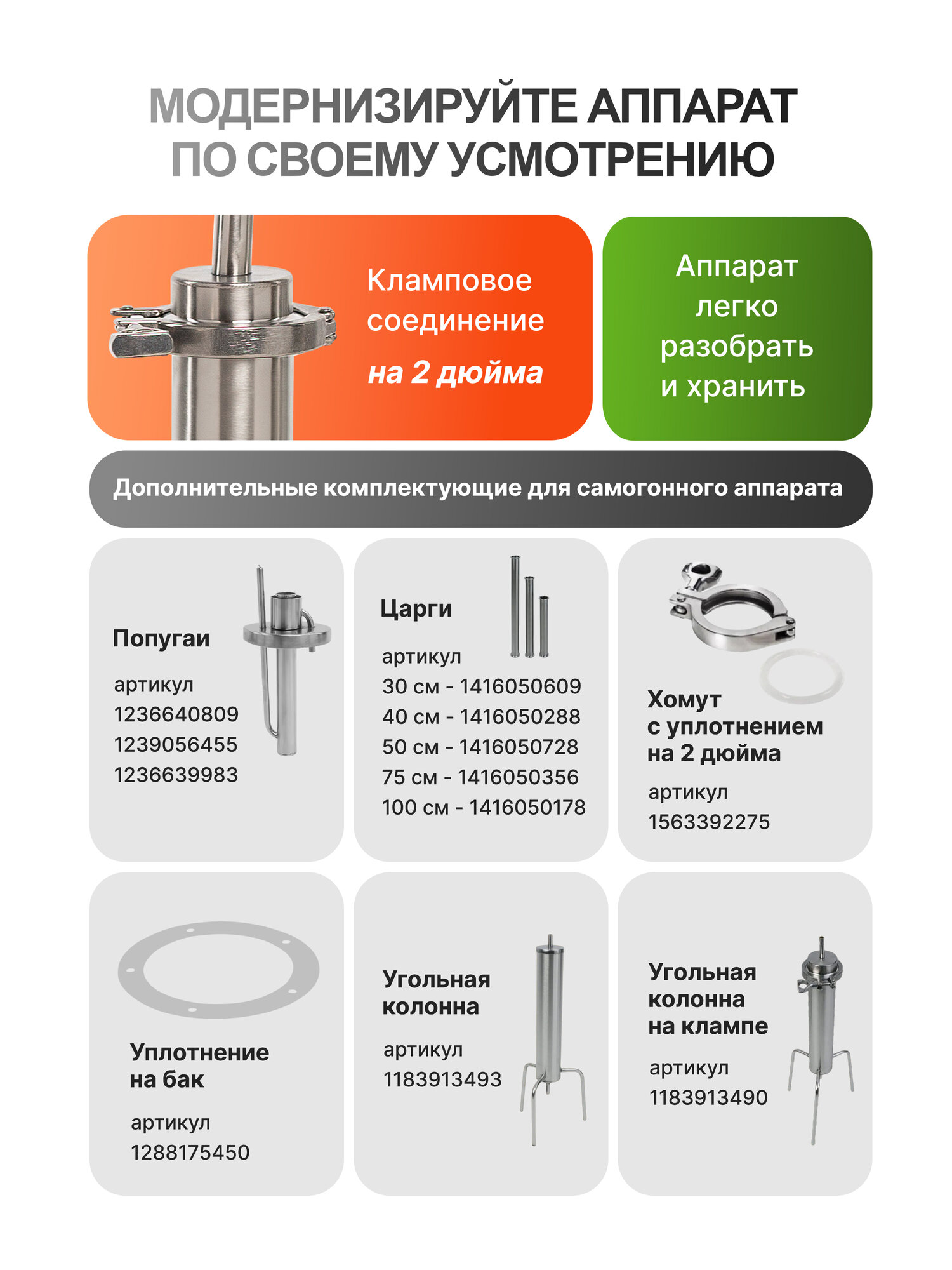 МОДЕРНИЗИРУЙТЕ АППАРАТ ПО СВОЕМУ УСМОТРЕНИЮ

Кламповое соединение на 2 дюйма

Аппарат легко разобрать и хранить

Дополнительные комплектующие для самогонного аппарата

Попугаи
артикул
1236640809
1239056455
1236639983

Царги
артикул
30 см - 1416050609
40 см - 1416050288
50 см - 1416050728
75 см - 1416050356
100 см - 1416050178

Хомут с уплотнением на 2 дюйма
артикул
1563392275

Уплотнение на бак
артикул
1288175450

Угольная колонна
артикул
1183913493

Угольная колонна на клампе
артикул
1183913490