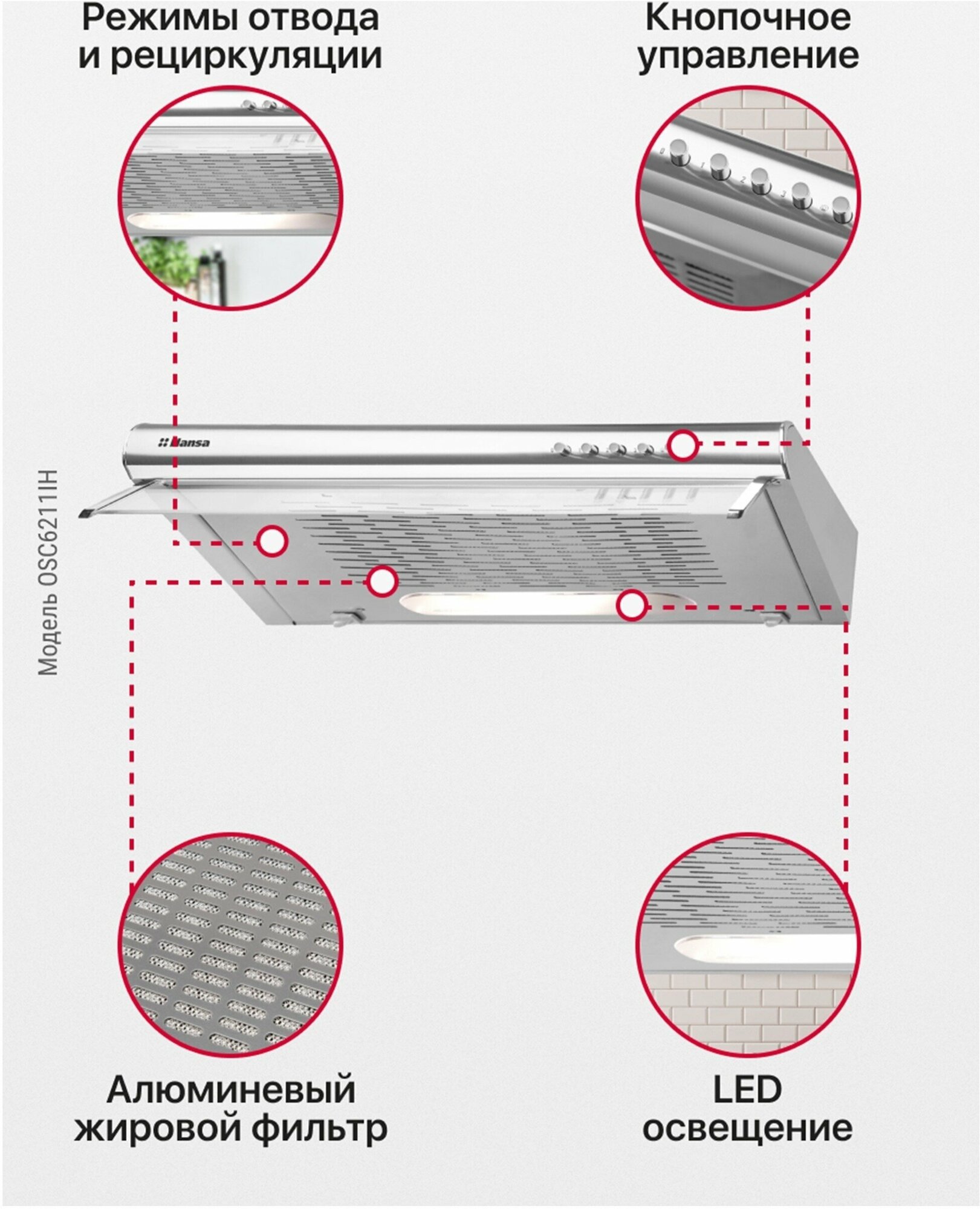 Режимы отвода и рециркуляции

Кнопочное управление

0 1 2 3

Hansa

Модель OSC6211IH

Алюминевый жировой фильтр

LED освещение