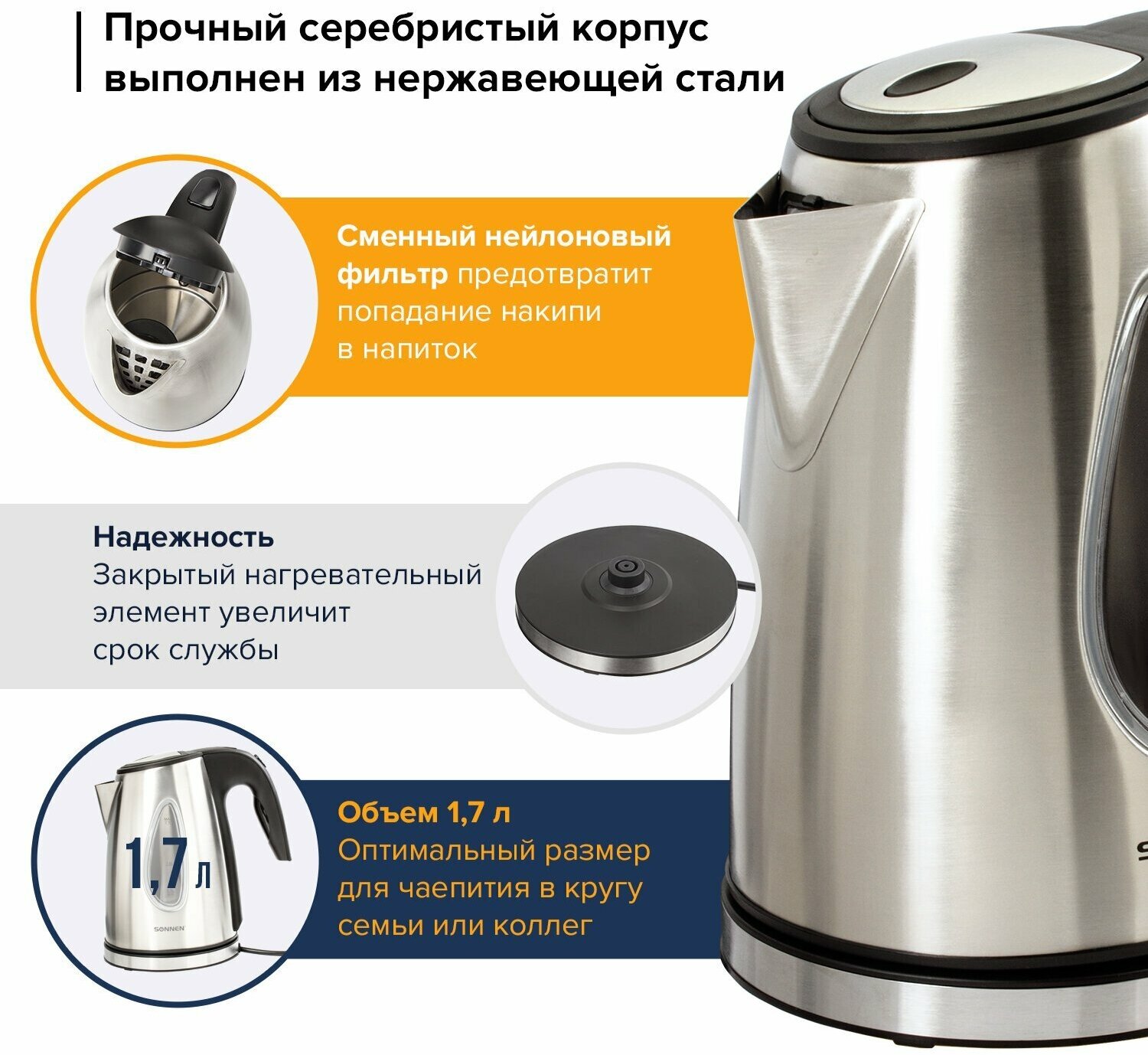 Прочный серебристый корпус выполнен из нержавеющей стали

Сменный нейлоновый фильтр предотвратит попадание накипи в напиток

Надежность
Закрытый нагревательный элемент увеличит срок службы

1,7 л

SONNEN

Объем 1,7 л
Оптимальный размер для чаепития в кругу семьи или коллег