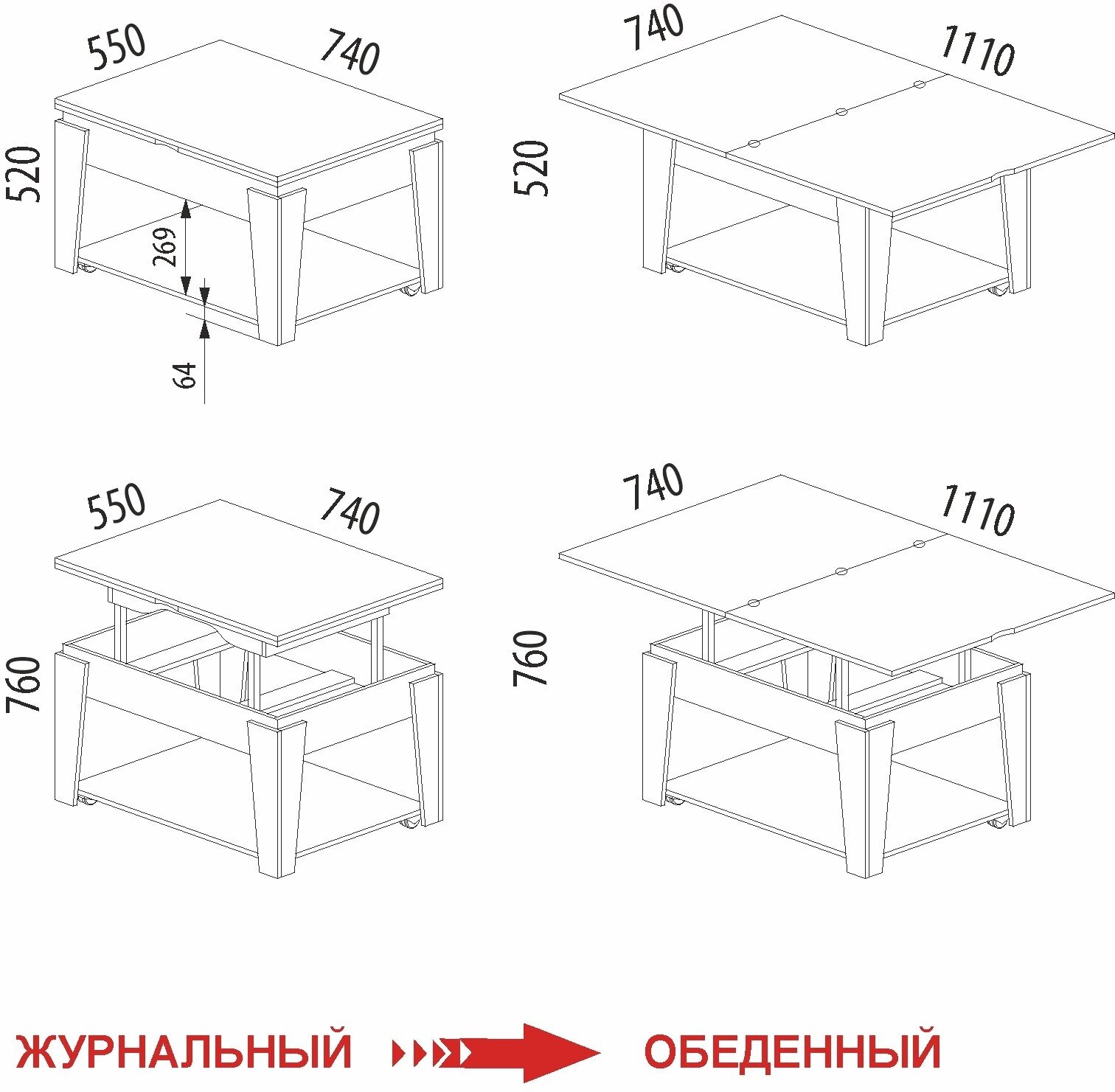 550
740
520
269
64

740
1110
520

550
740
760

740
1110
760

ЖУРНАЛЬНЫЙ
ОБЕДЕННЫЙ