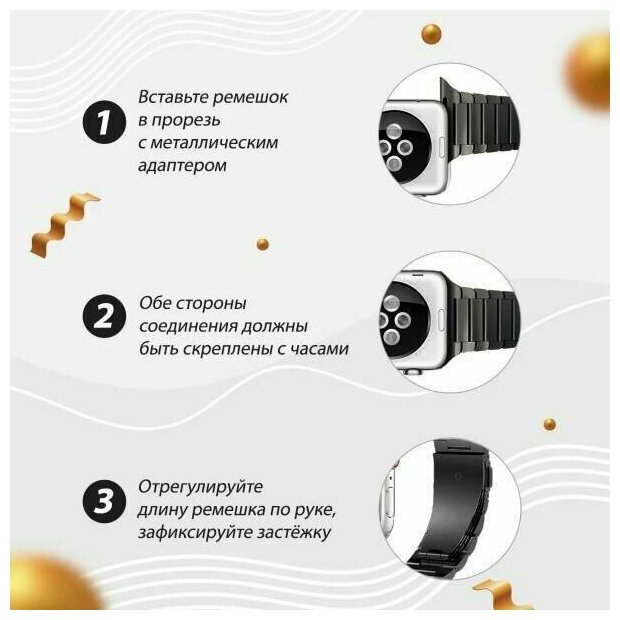 1

Вставьте ремешок в прорезь с металлическим адаптером

2

Обе стороны соединения должны быть скреплены с часами

3

Отрегулируйте длину ремешка по руке, зафиксируйте застёжку