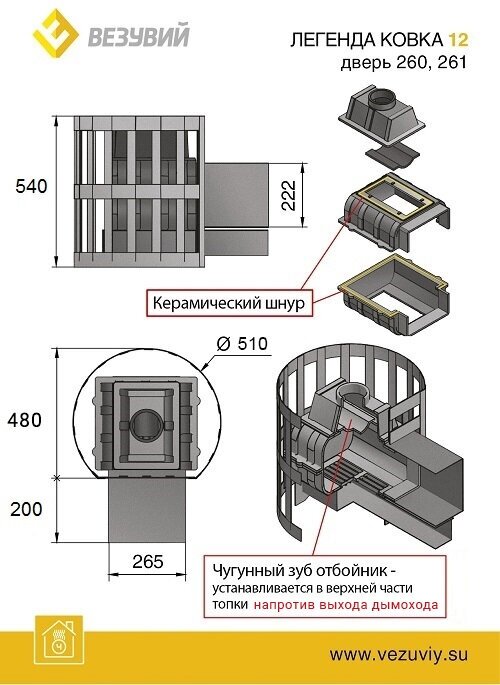 ВЕЗУВИЙ

ЛЕГЕНДА КОВКА 12
дверь 260, 261

540

222

Керамический шнур

Ø 510

480

200

265

Чугунный зуб отбойник - устанавливается в верхней части топки напротив выхода дымохода

www.vezuviy.su