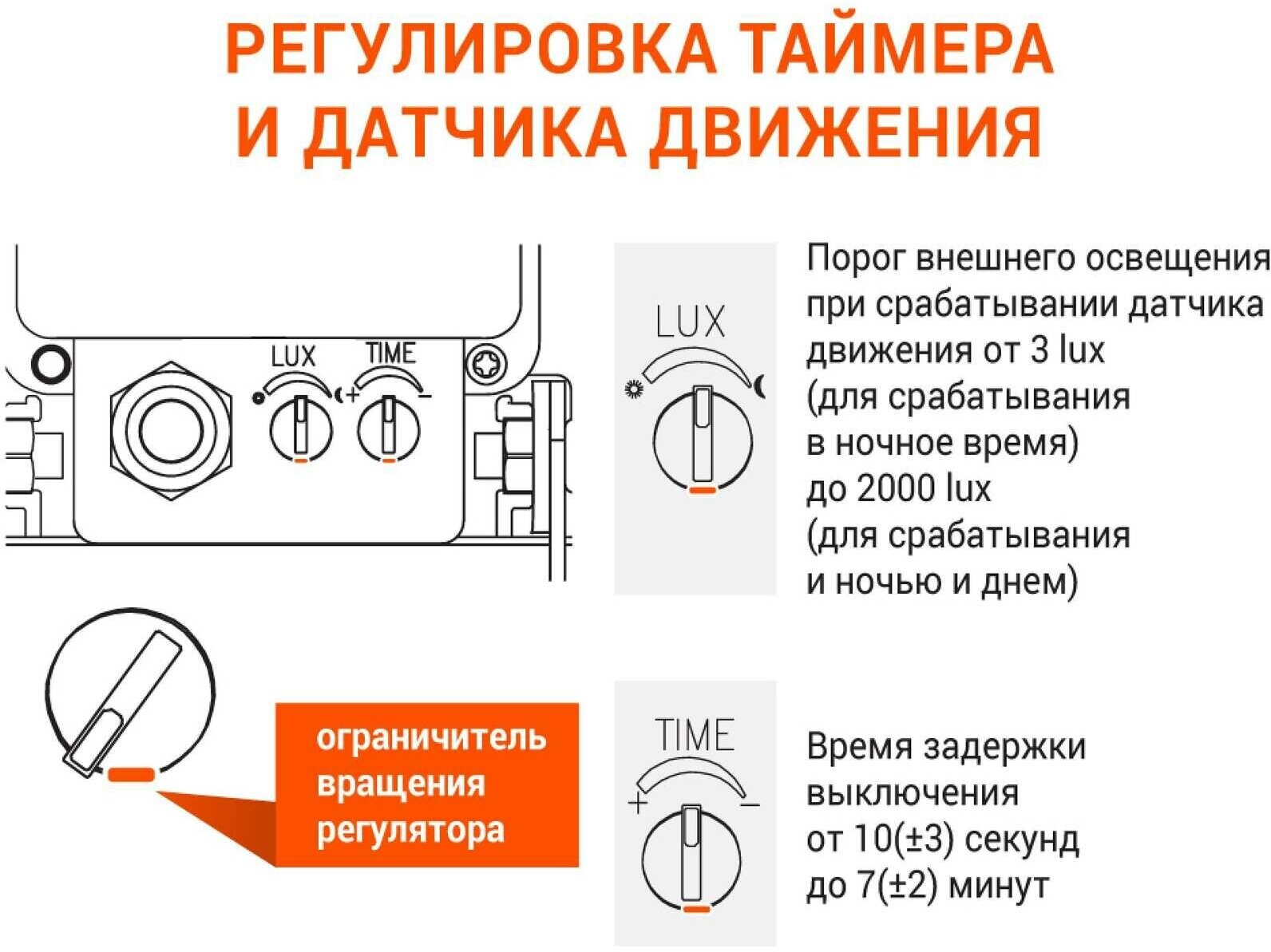 РЕГУЛИРОВКА ТАЙМЕРА И ДАТЧИКА ДВИЖЕНИЯ

LUX

TIME

+

−

LUX

Порог внешнего освещения при срабатывании датчика движения от 3 lux (для срабатывания в ночное время) до 2000 lux (для срабатывания и ночью и днем)

ограничитель вращения регулятора

TIME

+

−

Время задержки выключения от 10(±3) секунд до 7(±2) минут