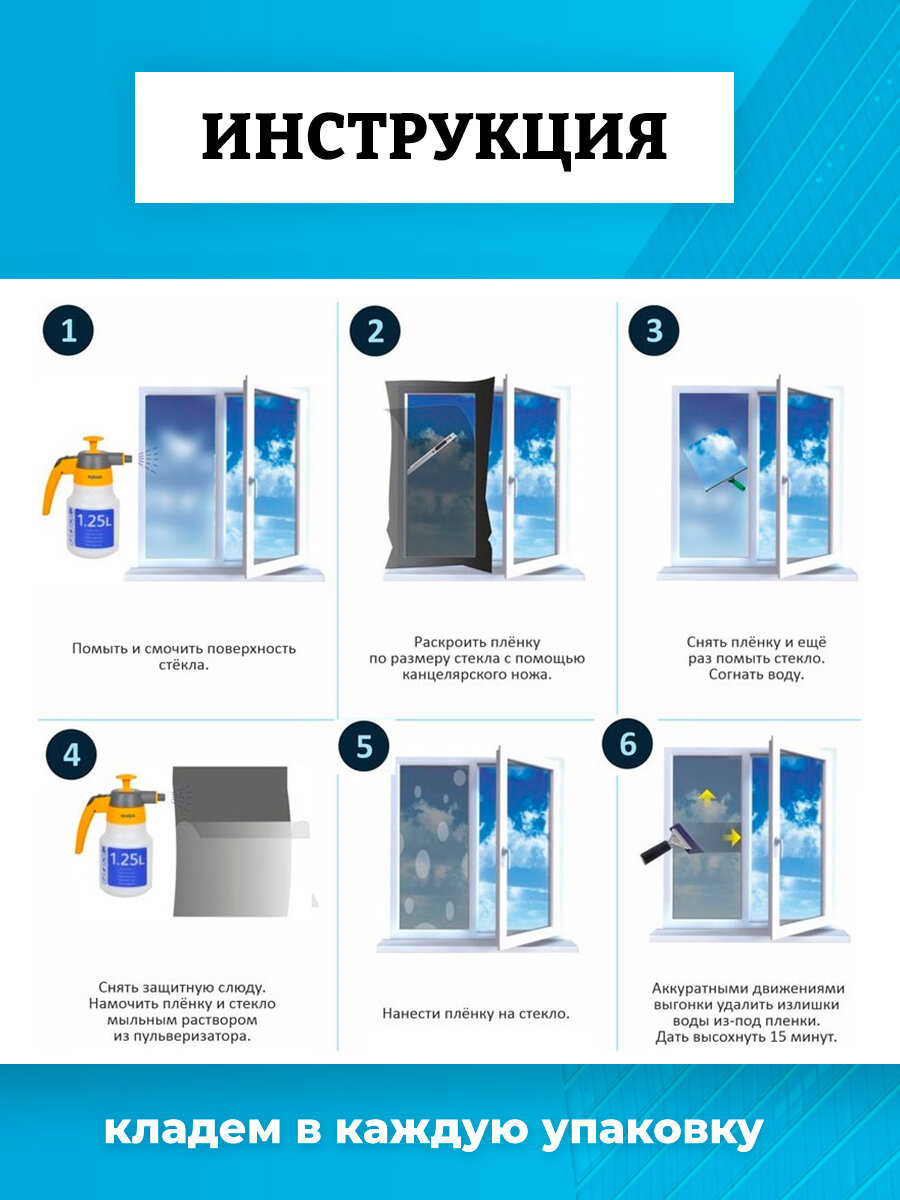 ИНСТРУКЦИЯ

1

1.25L

Помыть и смочить поверхность стёкла.

2

Раскроить плёнку по размеру стекла с помощью канцелярского ножа.

3

Снять плёнку и ещё раз помыть стекло. Согнать воду.

4

1.25L

Снять защитную слюду. Намочить плёнку и стекло мыльным раствором из пульверизатора.

5

Нанести плёнку на стекло.

6

Аккуратными движениями выгонки удалить излишки воды из-под пленки. Дать высохнуть 15 минут.

кладем в каждую упаковку