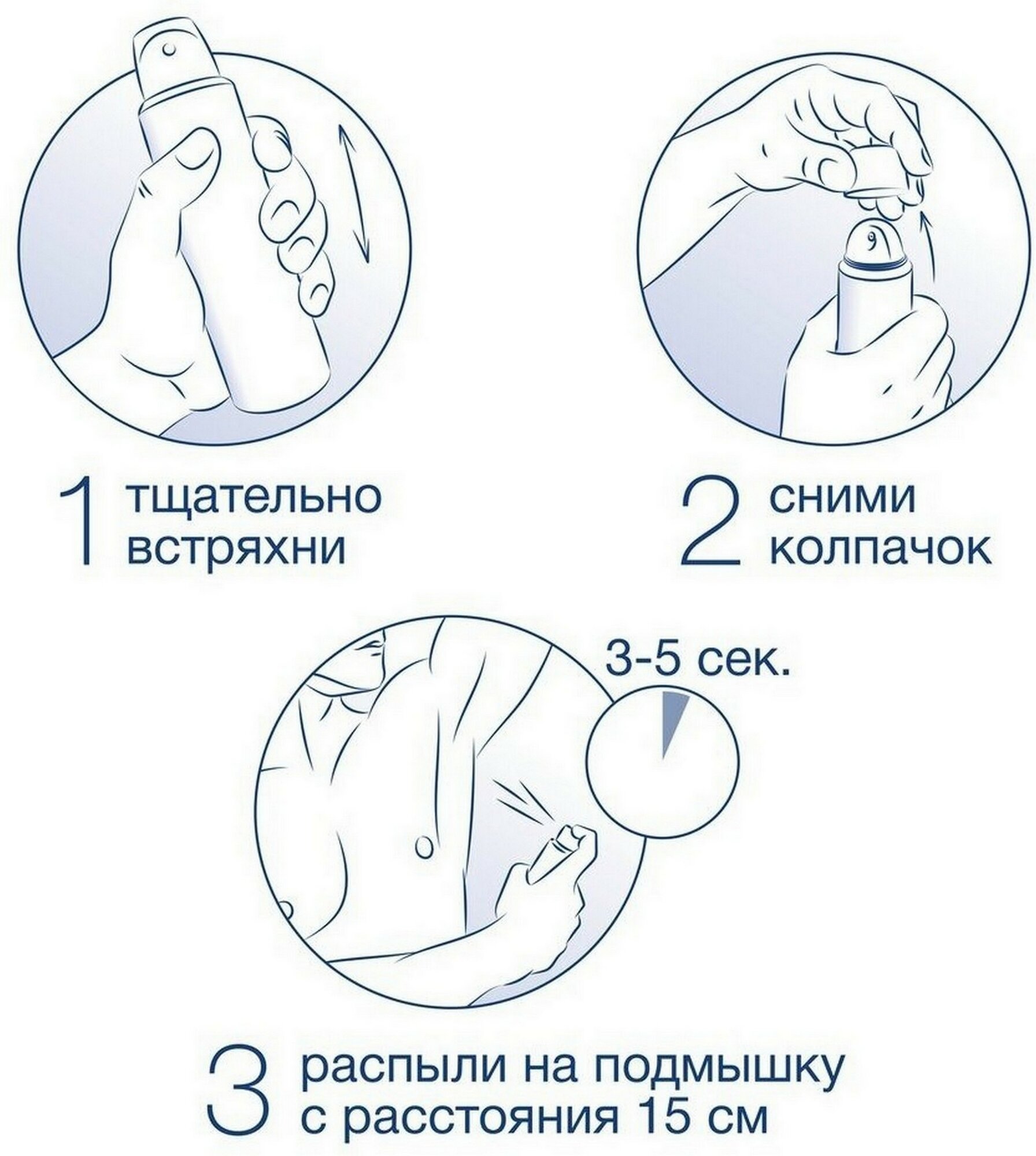 1 тщательно встряхни

2 сними колпачок

3-5 сек.

3 распыли на подмышку с расстояния 15 см