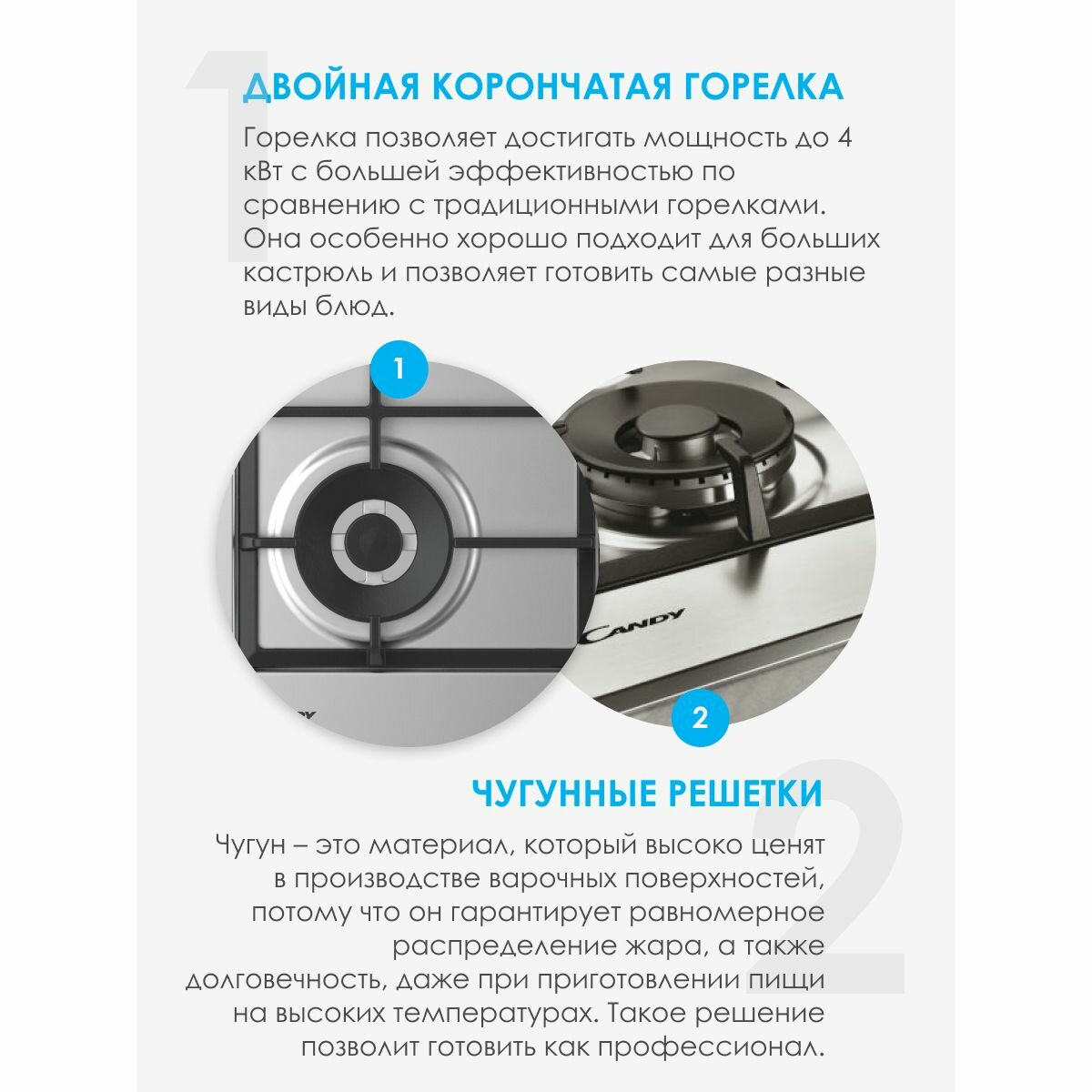 1

ДВОЙНАЯ КОРОНЧАТАЯ ГОРЕЛКА

Горелка позволяет достигать мощность до 4 кВт с большей эффективностью по сравнению с традиционными горелками. Она особенно хорошо подходит для больших кастрюль и позволяет готовить самые разные виды блюд.

1

CANDY

2

2

ЧУГУННЫЕ РЕШЕТКИ

Чугун – это материал, который высоко ценят в производстве варочных поверхностей, потому что он гарантирует равномерное распределение жара, а также долговечность, даже при приготовлении пищи на высоких температурах. Такое решение позволит готовить как профессионал.