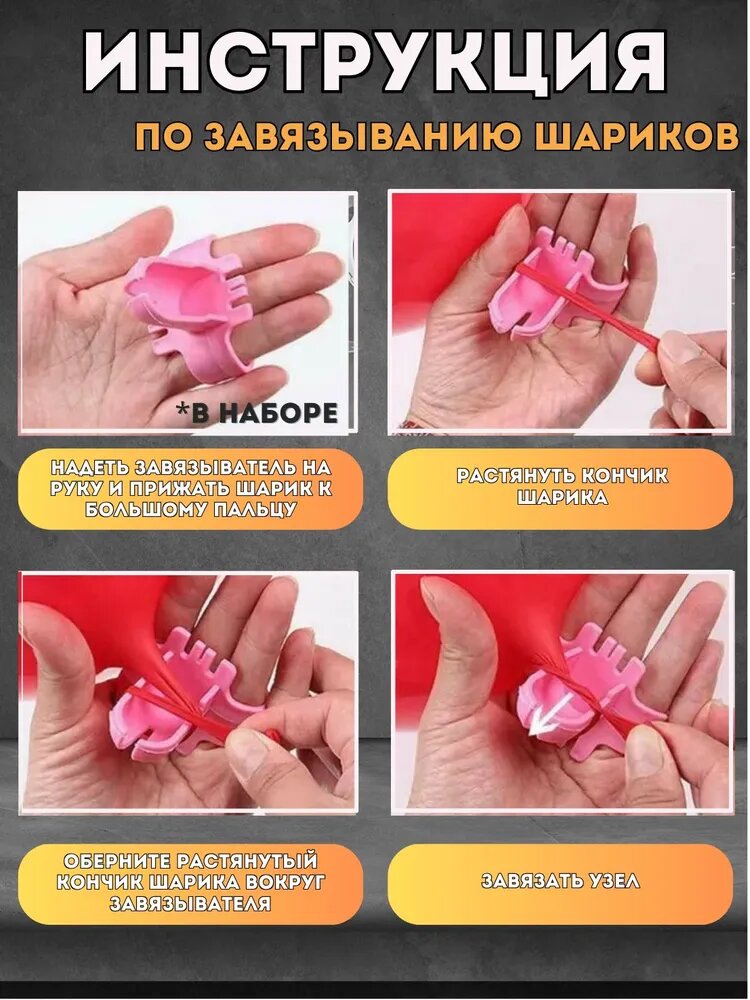 ИНСТРУКЦИЯ

ПО ЗАВЯЗЫВАНИЮ ШАРИКОВ

*В НАБОРЕ

НАДЕТЬ ЗАВЯЗЫВАТЕЛЬ НА РУКУ И ПРИЖАТЬ ШАРИК К БОЛЬШОМУ ПАЛЬЦУ

РАСТЯНУТЬ КОНЧИК ШАРИКА

ОБЕРНИТЕ РАСТЯНУТЫЙ КОНЧИК ШАРИКА ВОКРУГ ЗАВЯЗЫВАТЕЛЯ

ЗАВЯЗАТЬ УЗЕЛ