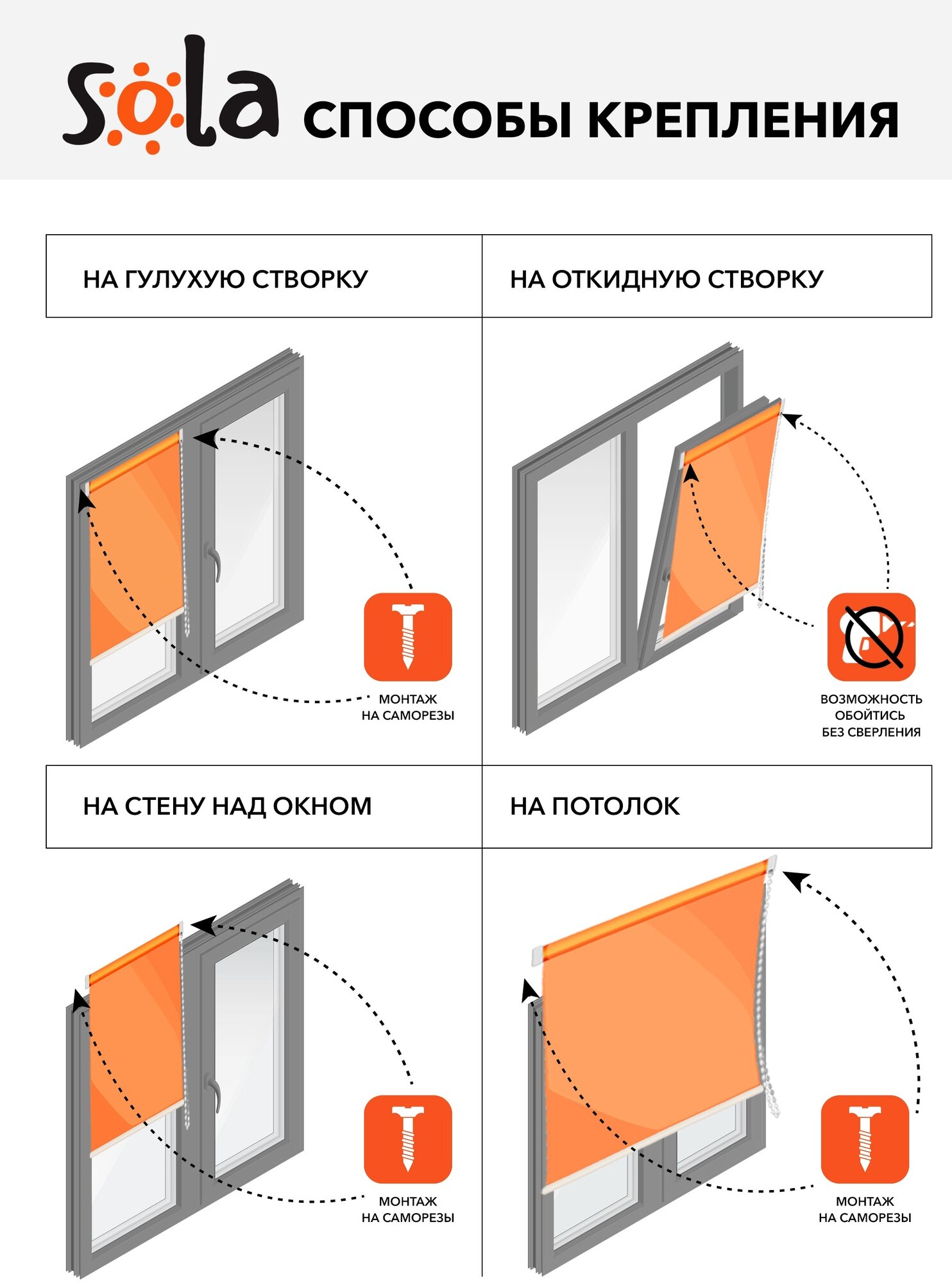 sola СПОСОБЫ КРЕПЛЕНИЯ

НА ГУЛУХУЮ СТВОРКУ

МОНТАЖ НА САМОРЕЗЫ

НА ОТКИДНУЮ СТВОРКУ

ВОЗМОЖНОСТЬ ОБОЙТИСЬ БЕЗ СВЕРЛЕНИЯ

НА СТЕНУ НАД ОКНОМ

МОНТАЖ НА САМОРЕЗЫ

НА ПОТОЛОК

МОНТАЖ НА САМОРЕЗЫ