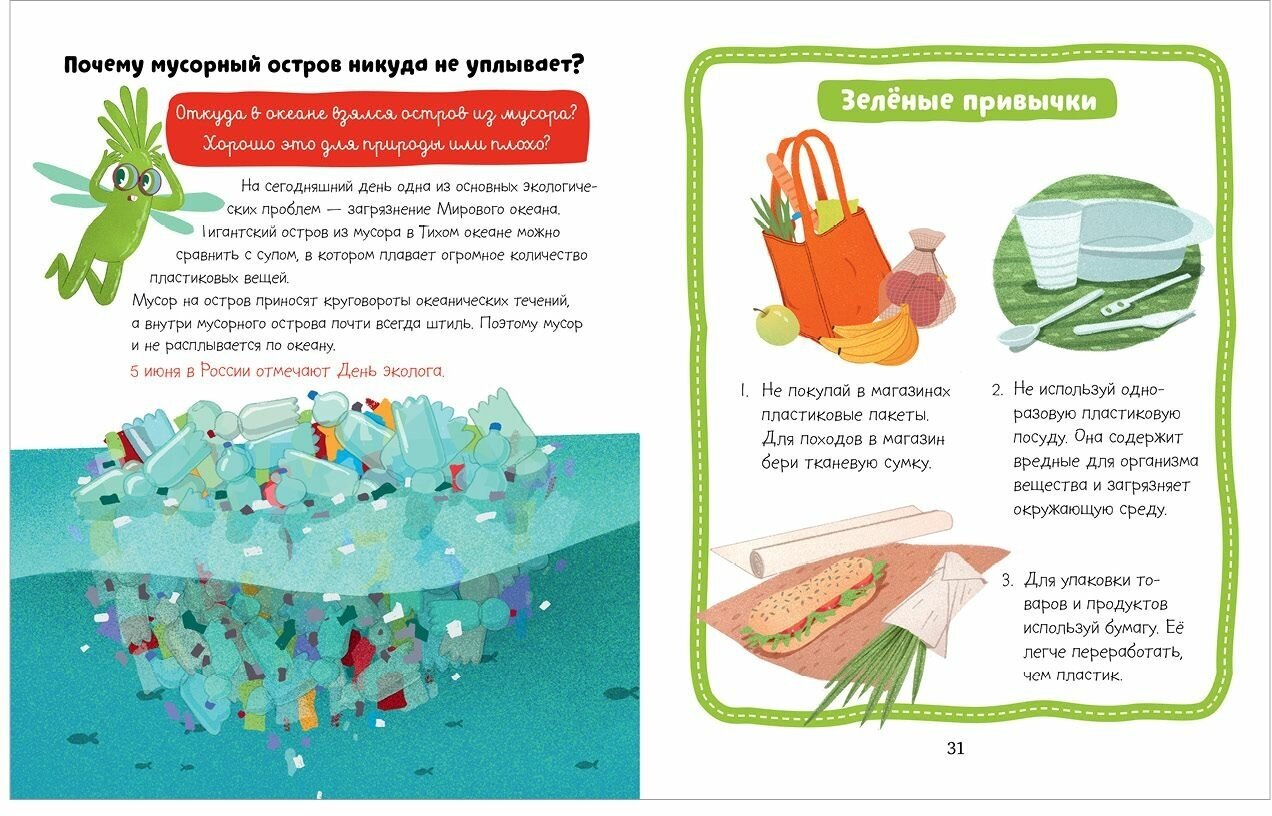 Почему мусорный остров никуда не уплывает?

Откуда в океане взялся остров из мусора? Хорошо это для природы или плохо?

На сегодняшний день одна из основных экологических проблем — загрязнение Мирового океана. Гигантский остров из мусора в Тихом океане можно сравнить с супом, в котором плавает огромное количество пластиковых вещей.

Мусор на остров приносят круговороты океанических течений, а внутри мусорного острова почти всегда штиль. Поэтому мусор и не расплывается по океану.

5 июня в России отмечают День эколога.

Зелёные привычки

1. Не покупай в магазинах пластиковые пакеты. Для походов в магазин бери тканевую сумку.

2. Не используй одноразовую пластиковую посуду. Она содержит вредные для организма вещества и загрязняет окружающую среду.

3. Для упаковки товаров и продуктов используй бумагу. Её легче переработать, чем пластик.

31