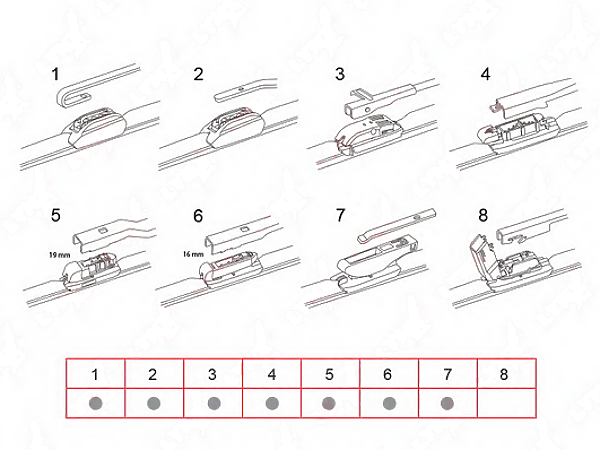 1

2

3

4

5

19 mm

6

16 mm

7

8

| 1 | 2 | 3 | 4 | 5 | 6 | 7 | 8 |
|---|---|---|---|---|---|---|---|
| ● | ● | ● | ● | ● | ● | ● | |