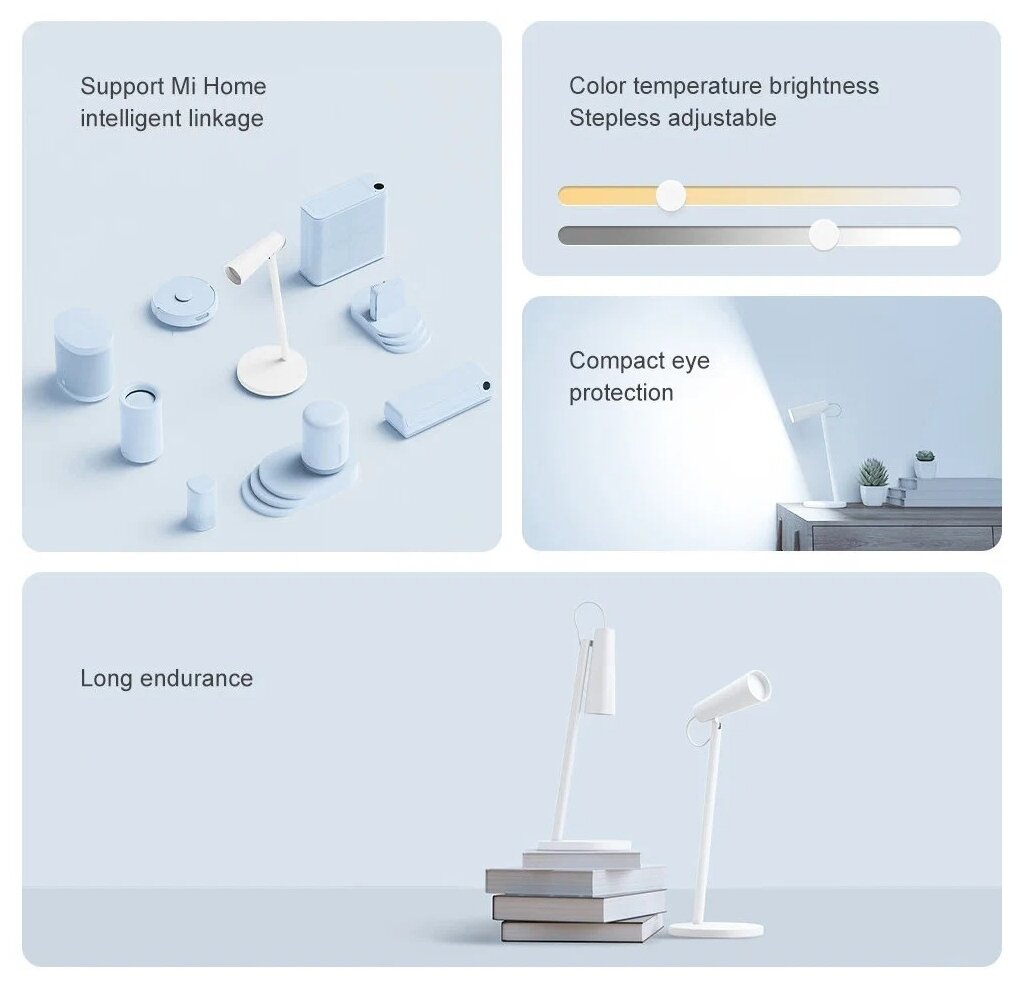 Support Mi Home intelligent linkage

Color temperature brightness Stepless adjustable

Compact eye protection

Long endurance