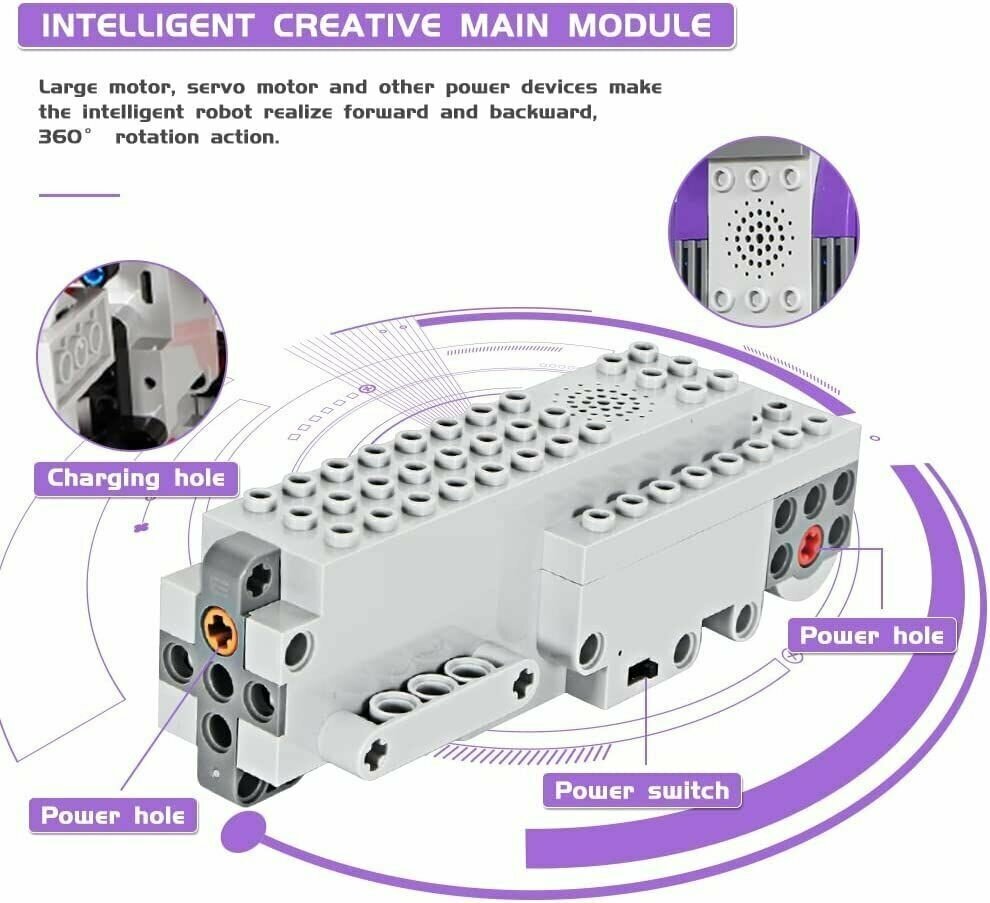 INTELLIGENT CREATIVE MAIN MODULE

Large motor, servo motor and other power devices make the intelligent robot realize forward and backward, 360° rotation action.

Charging hole

Power hole

Power switch

Power hole