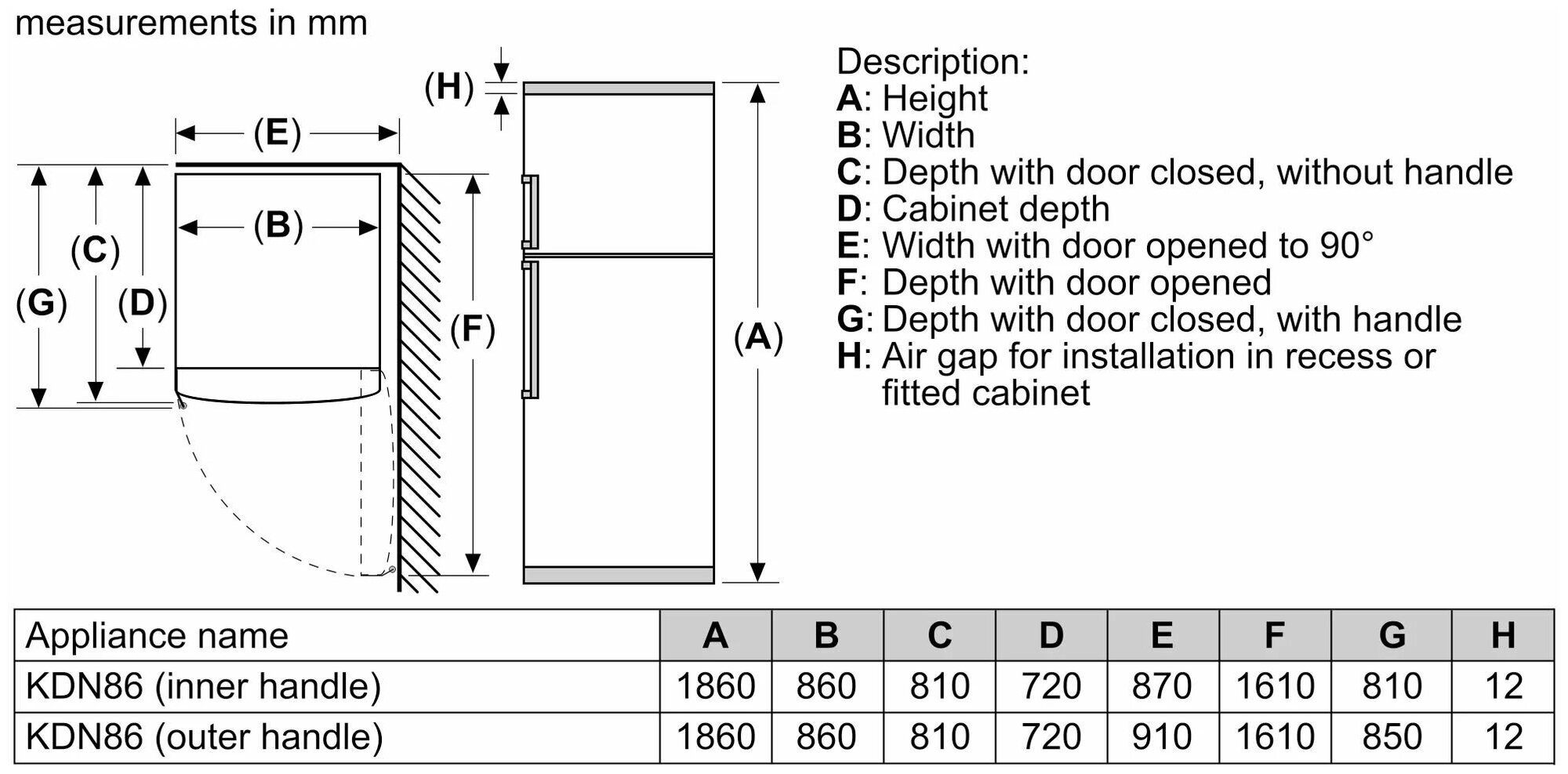 measurements in mm

(H)

(E)

(B)

(C)

(G)

(D)

(F)

(A)

Description:
A: Height
B: Width
C: Depth with door closed, without handle
D: Cabinet depth
E: Width with door opened to 90°
F: Depth with door opened
G: Depth with door closed, with handle
H: Air gap for installation in recess or fitted cabinet

| Appliance name | A | B | C | D | E | F | G | H |
|---|---|---|---|---|---|---|---|---|
| KDN86 (inner handle) | 1860 | 860 | 810 | 720 | 870 | 1610 | 810 | 12 |
| KDN86 (outer handle) | 1860 | 860 | 810 | 720 | 910 | 1610 | 850 | 12 |