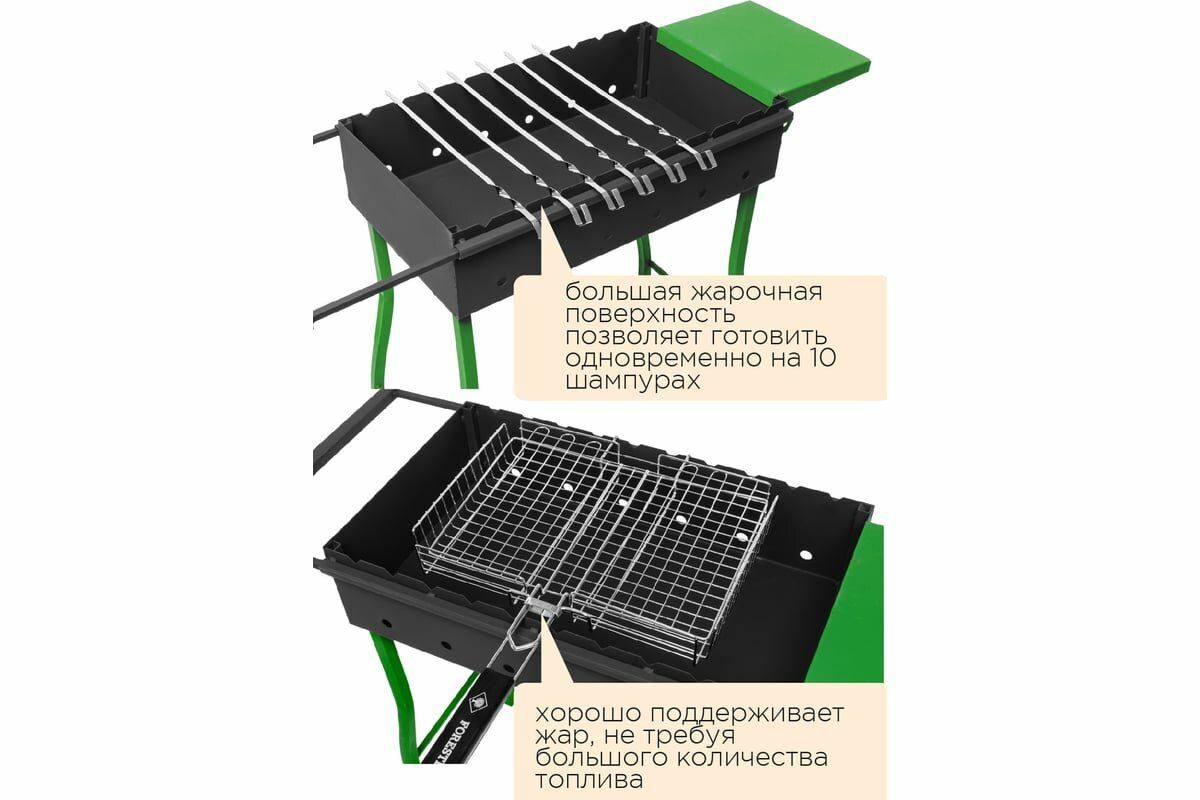 большая жарочная поверхность позволяет готовить одновременно на 10 шампурах

FOREST

хорошо поддерживает жар, не требуя большого количества топлива