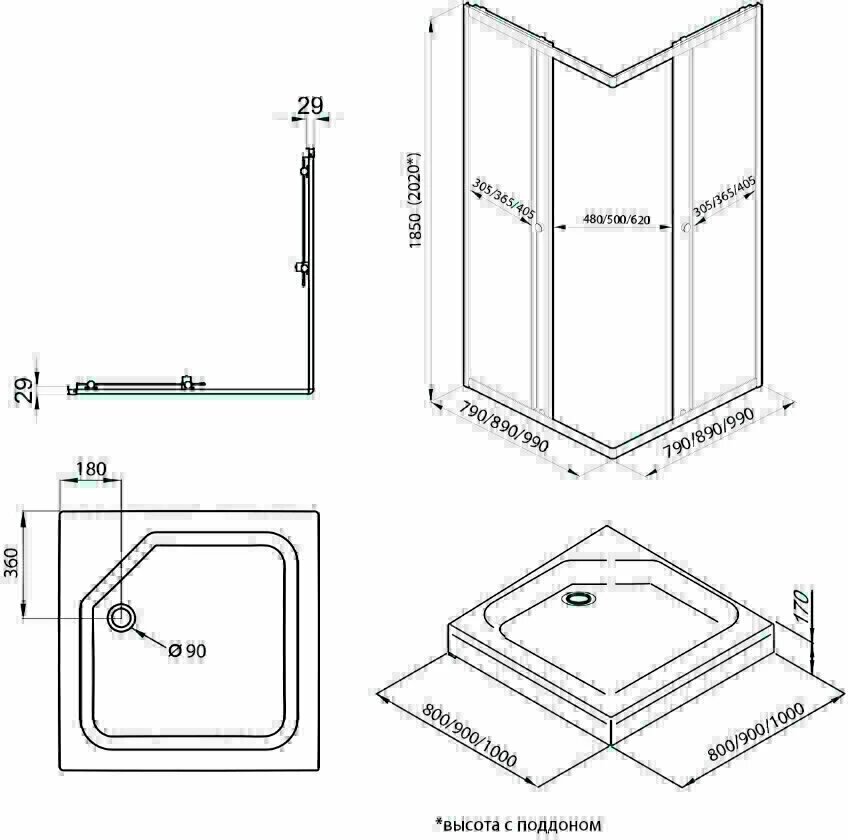 29

29

1850 (2020*)

305/365/405

480/500/620

305/365/405

790/890/990

790/890/990

180

360

Ø 90

170

800/900/1000

800/900/1000

*высота с поддоном