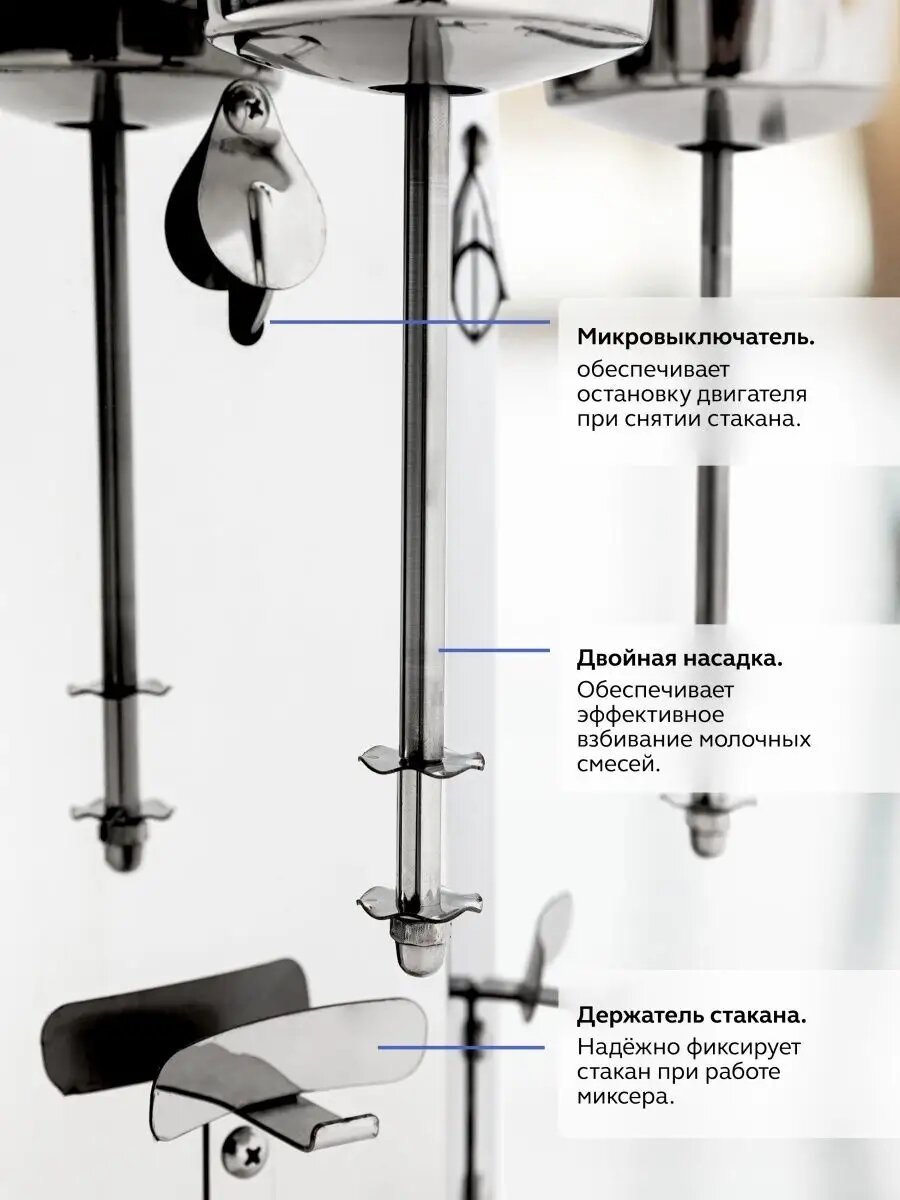 Микровыключатель.
обеспечивает остановку двигателя при снятии стакана.

Двойная насадка.
Обеспечивает эффективное взбивание молочных смесей.

Держатель стакана.
Надёжно фиксирует стакан при работе миксера.