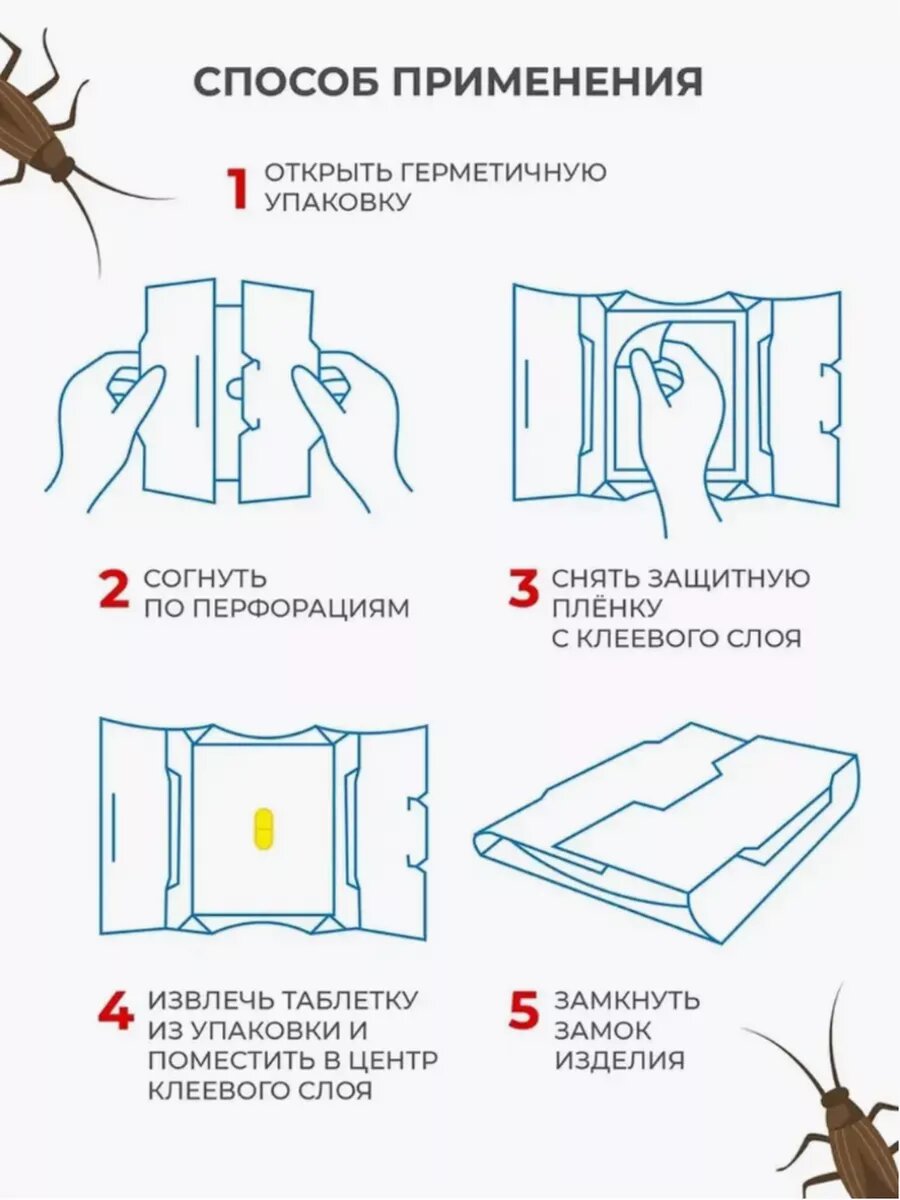 СПОСОБ ПРИМЕНЕНИЯ

1 ОТКРЫТЬ ГЕРМЕТИЧНУЮ УПАКОВКУ

2 СОГНУТЬ ПО ПЕРФОРАЦИЯМ

3 СНЯТЬ ЗАЩИТНУЮ ПЛЁНКУ С КЛЕЕВОГО СЛОЯ

4 ИЗВЛЕЧЬ ТАБЛЕТКУ ИЗ УПАКОВКИ И ПОМЕСТИТЬ В ЦЕНТР КЛЕЕВОГО СЛОЯ

5 ЗАМКНУТЬ ЗАМОК ИЗДЕЛИЯ