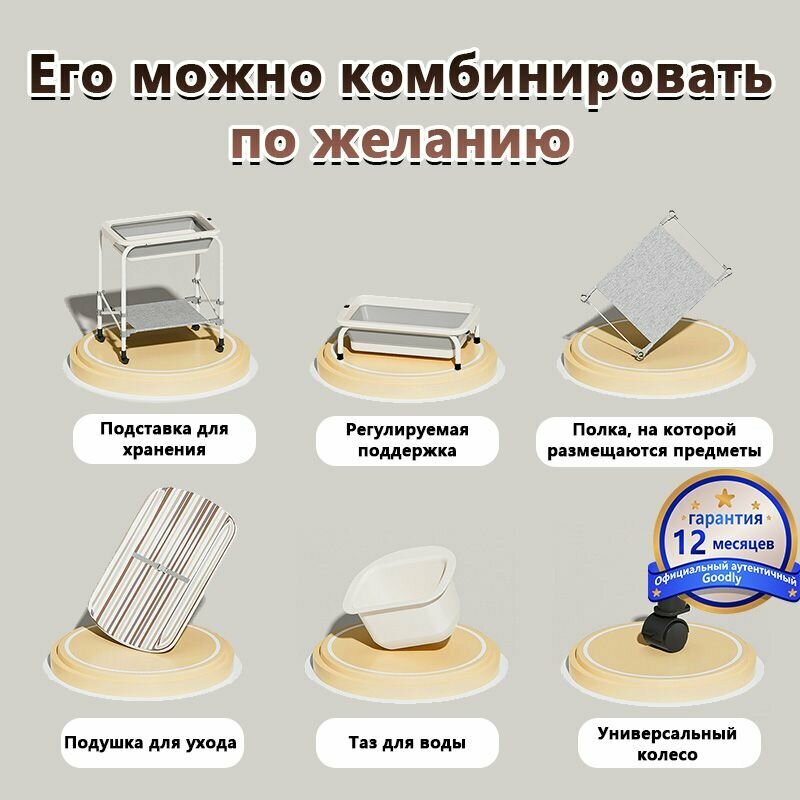 Его можно комбинировать по желанию

Подставка для хранения

Регулируемая поддержка

Полка, на которой размещаются предметы

гарантия
12 месяцев
Официальный аутентичный Goodly

Подушка для ухода

Таз для воды

Универсальный колесо