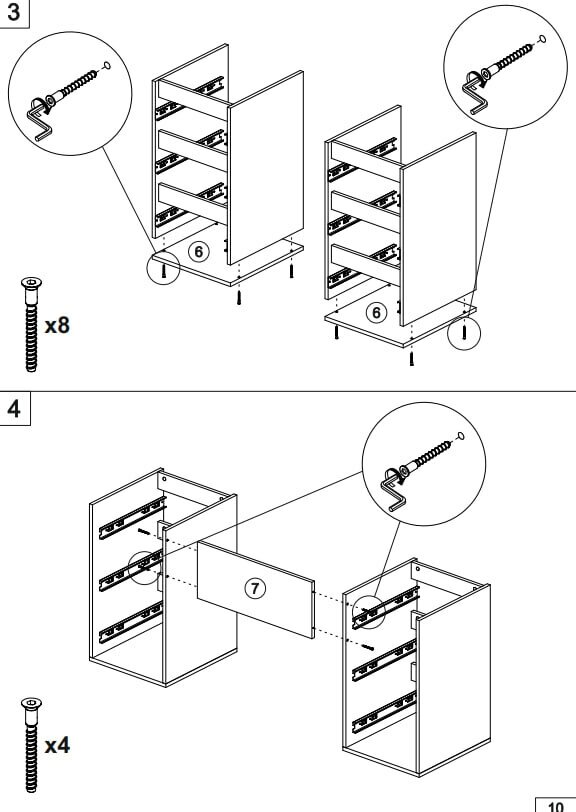 3

6

6

x8

4

7

x4

10