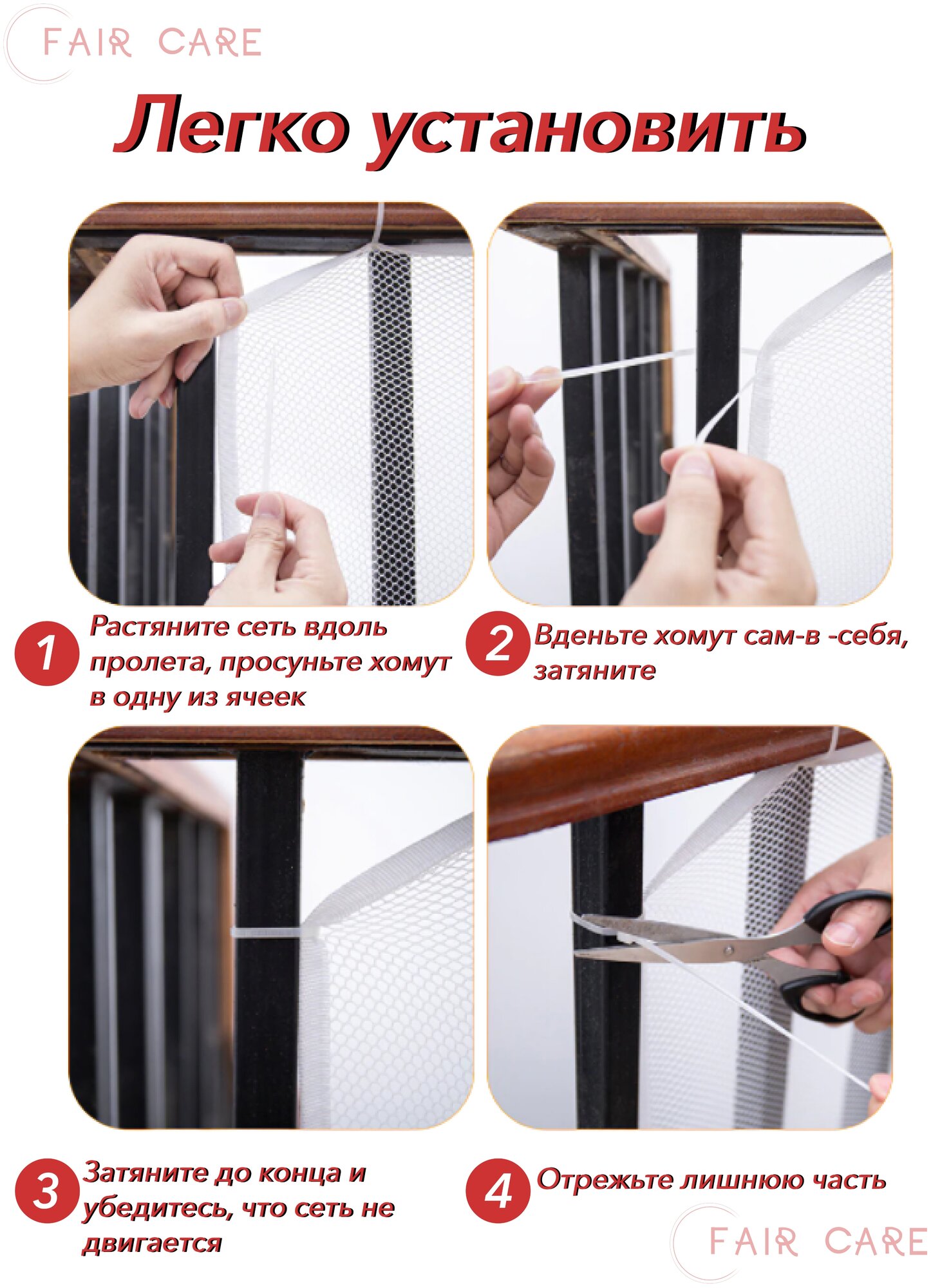 FAIR CARE

Легко установить

1 Растяните сеть вдоль пролета, просуньте хомут в одну из ячеек

2 Вденьте хомут сам-в -себя, затяните

3 Затяните до конца и убедитесь, что сеть не двигается

4 Отрежьте лишнюю часть

FAIR CARE