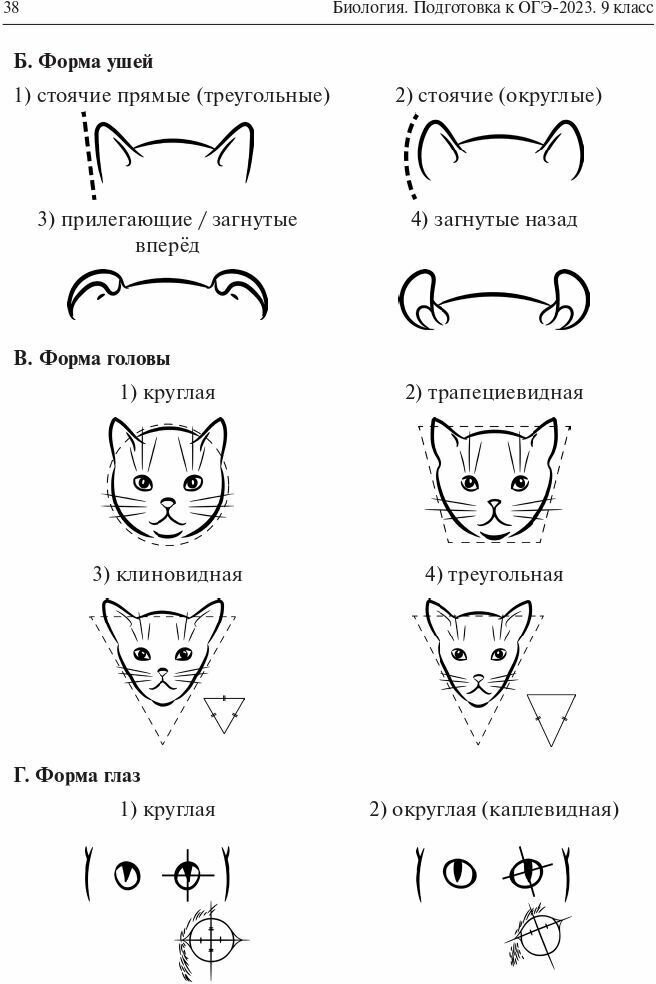 38 Биология. Подготовка к ОГЭ-2023. 9 класс

Б. Форма ушей

1) стоячие прямые (треугольные)

2) стоячие (округлые)

3) прилегающие / загнутые вперёд

4) загнутые назад

В. Форма головы

1) круглая

2) трапециевидная

3) клиновидная

4) треугольная

Г. Форма глаз

1) круглая

2) округлая (каплевидная)