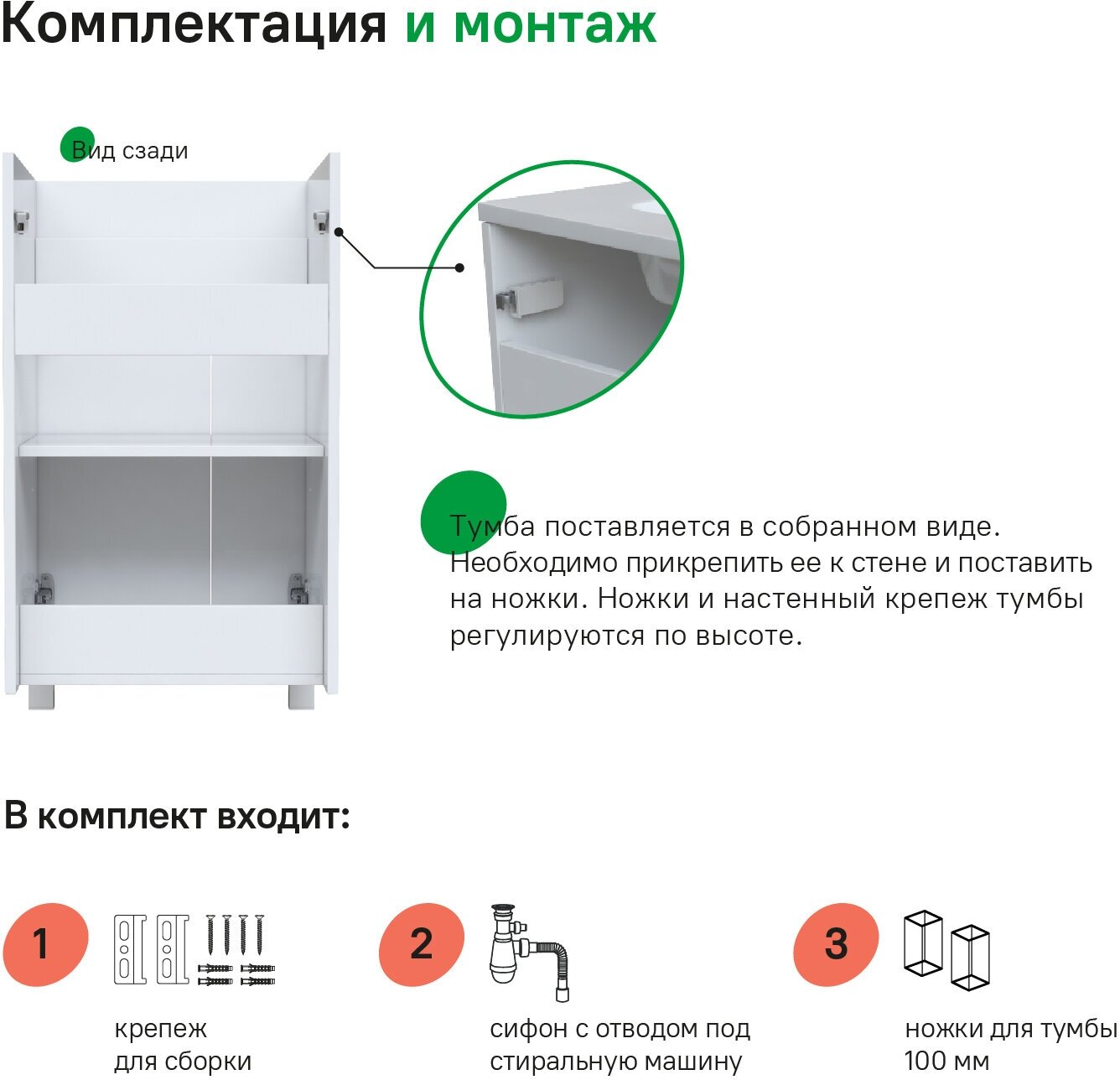 Комплектация и монтаж

Вид сзади

Тумба поставляется в собранном виде. Необходимо прикрепить ее к стене и поставить на ножки. Ножки и настенный крепеж тумбы регулируются по высоте.

В комплект входит:

1

крепеж для сборки

2

сифон с отводом под стиральную машину

3

ножки для тумбы 100 мм