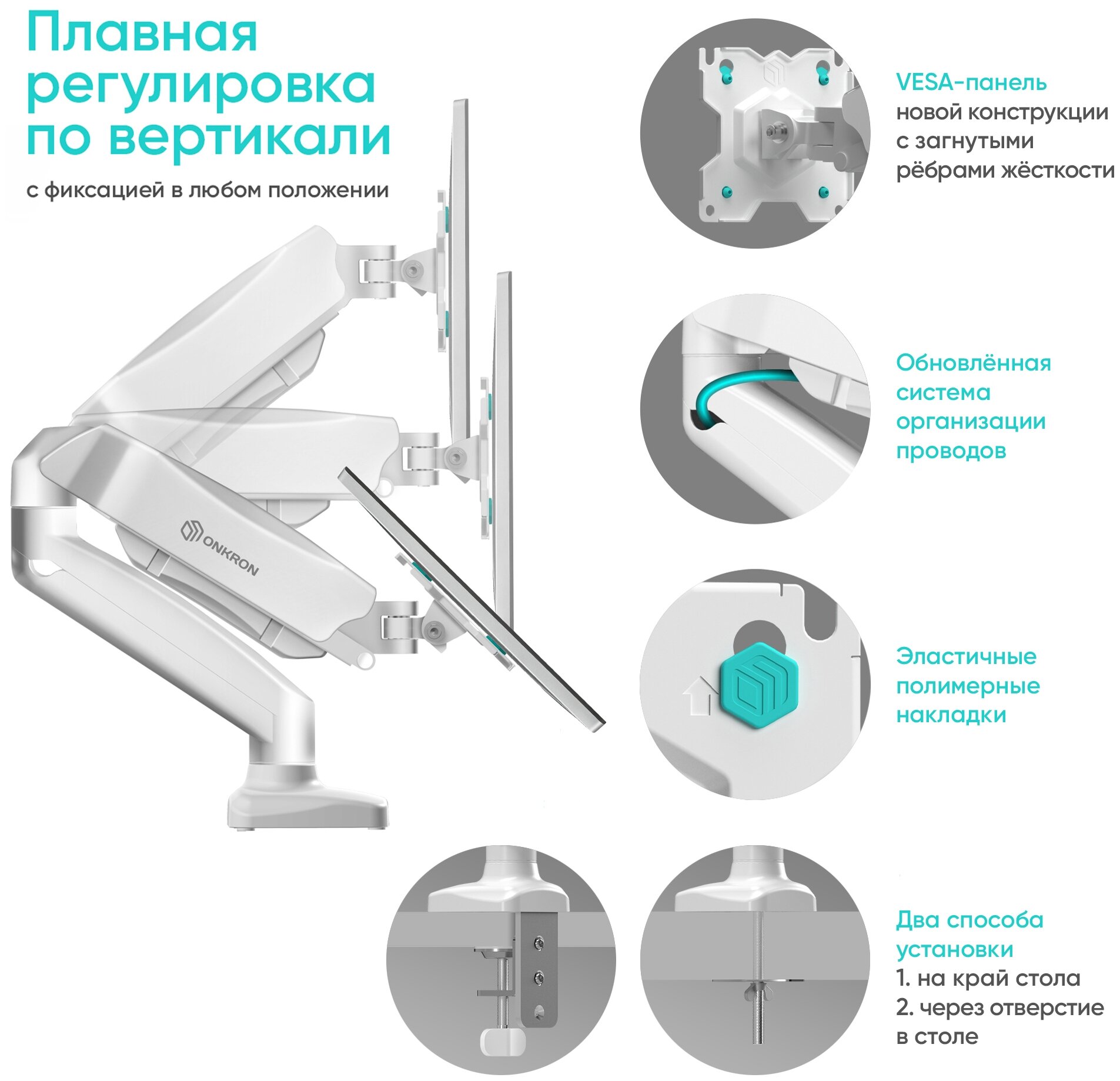 Плавная регулировка по вертикали

с фиксацией в любом положении

ONKRON

VESA-панель новой конструкции с загнутыми рёбрами жёсткости

Обновлённая система организации проводов

Эластичные полимерные накладки

Два способа установки
1. на край стола
2. через отверстие в столе