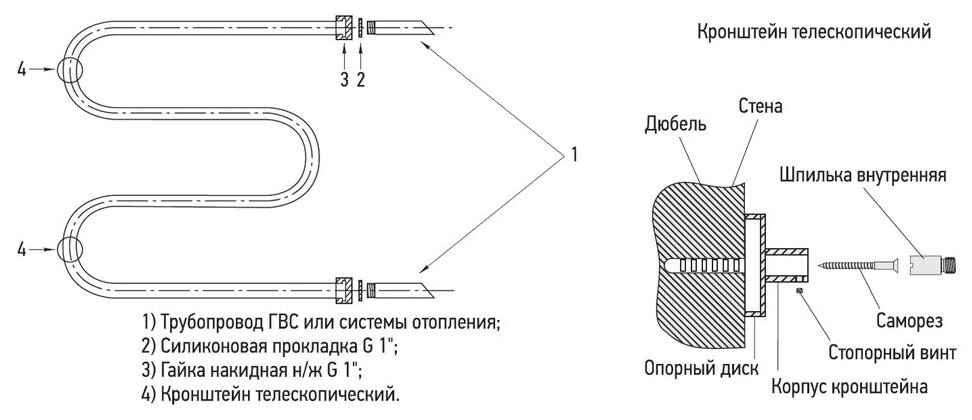 4
3 2
1
4
1) Трубопровод ГВС или системы отопления;
2) Силиконовая прокладка G 1";
3) Гайка накидная н/ж G 1";
4) Кронштейн телескопический.

Кронштейн телескопический

Дюбель
Стена
Шпилька внутренняя
Саморез
Стопорный винт
Опорный диск
Корпус кронштейна