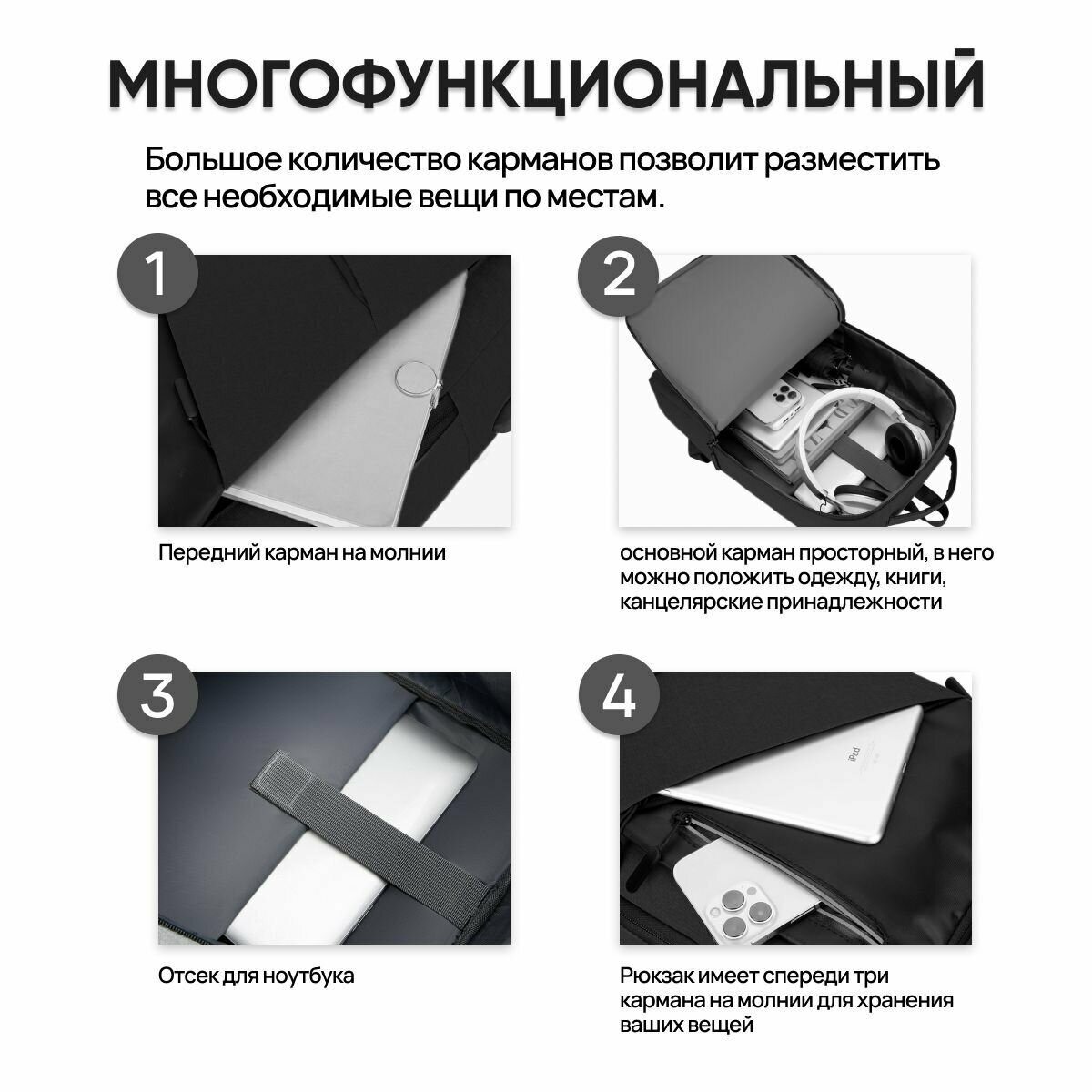 МНОГОФУНКЦИОНАЛЬНЫЙ

Большое количество карманов позволит разместить все необходимые вещи по местам.

1

Передний карман на молнии

2

основной карман просторный, в него можно положить одежду, книги, канцелярские принадлежности

3

Отсек для ноутбука

4

iPad

Рюкзак имеет спереди три кармана на молнии для хранения ваших вещей