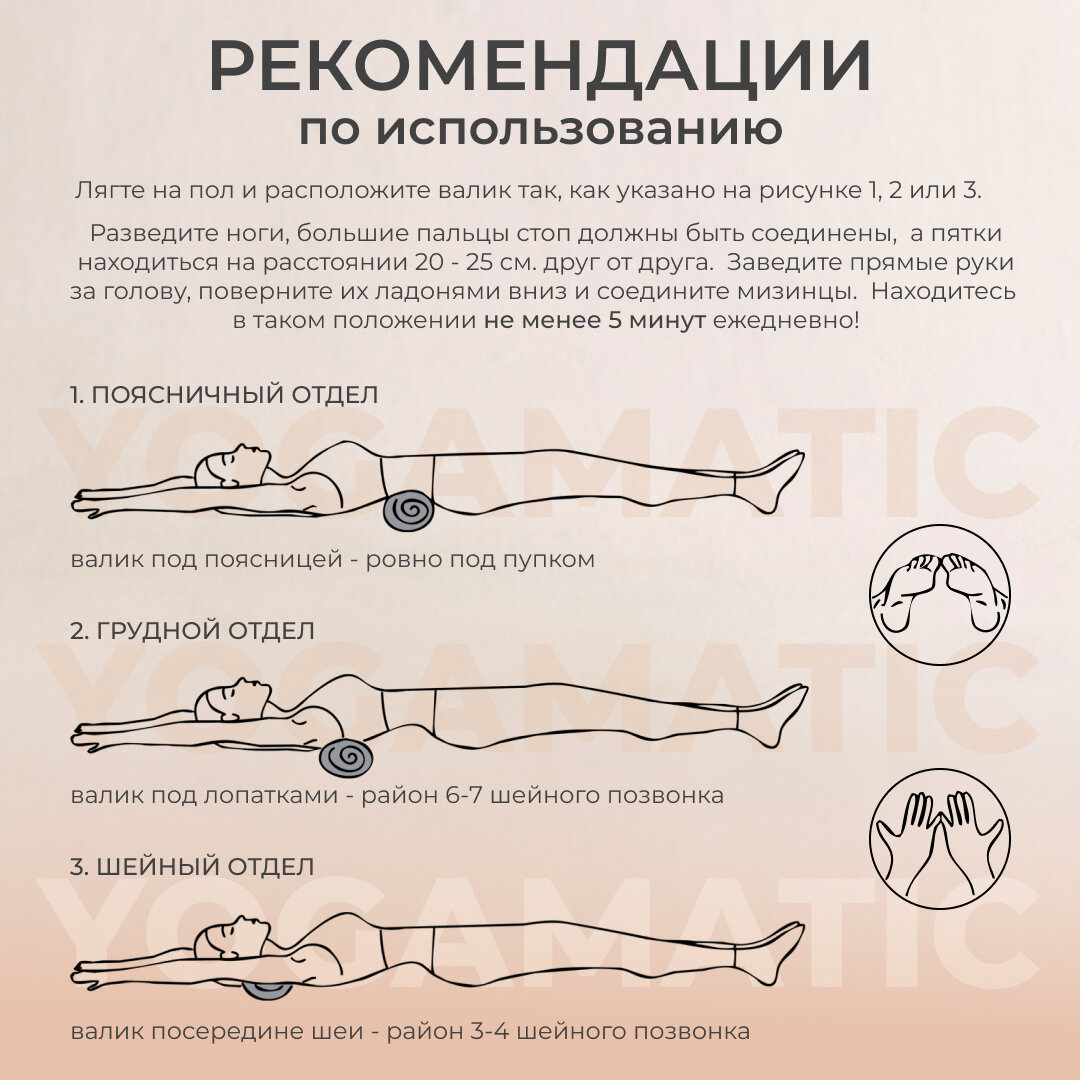 РЕКОМЕНДАЦИИ
по использованию

Лягте на пол и расположите валик так, как указано на рисунке 1, 2 или 3.

Разведите ноги, большие пальцы стоп должны быть соединены, а пятки находиться на расстоянии 20 - 25 см. друг от друга. Заведите прямые руки за голову, поверните их ладонями вниз и соедините мизинцы. Находитесь в таком положении не менее 5 минут ежедневно!

1. ПОЯСНИЧНЫЙ ОТДЕЛ

YOGAMATIC

валик под поясницей - ровно под пупком

2. ГРУДНОЙ ОТДЕЛ

YOGAMATIC

валик под лопатками - район 6-7 шейного позвонка

3. ШЕЙНЫЙ ОТДЕЛ

YOGAMATIC

валик посередине шеи - район 3-4 шейного позвонка