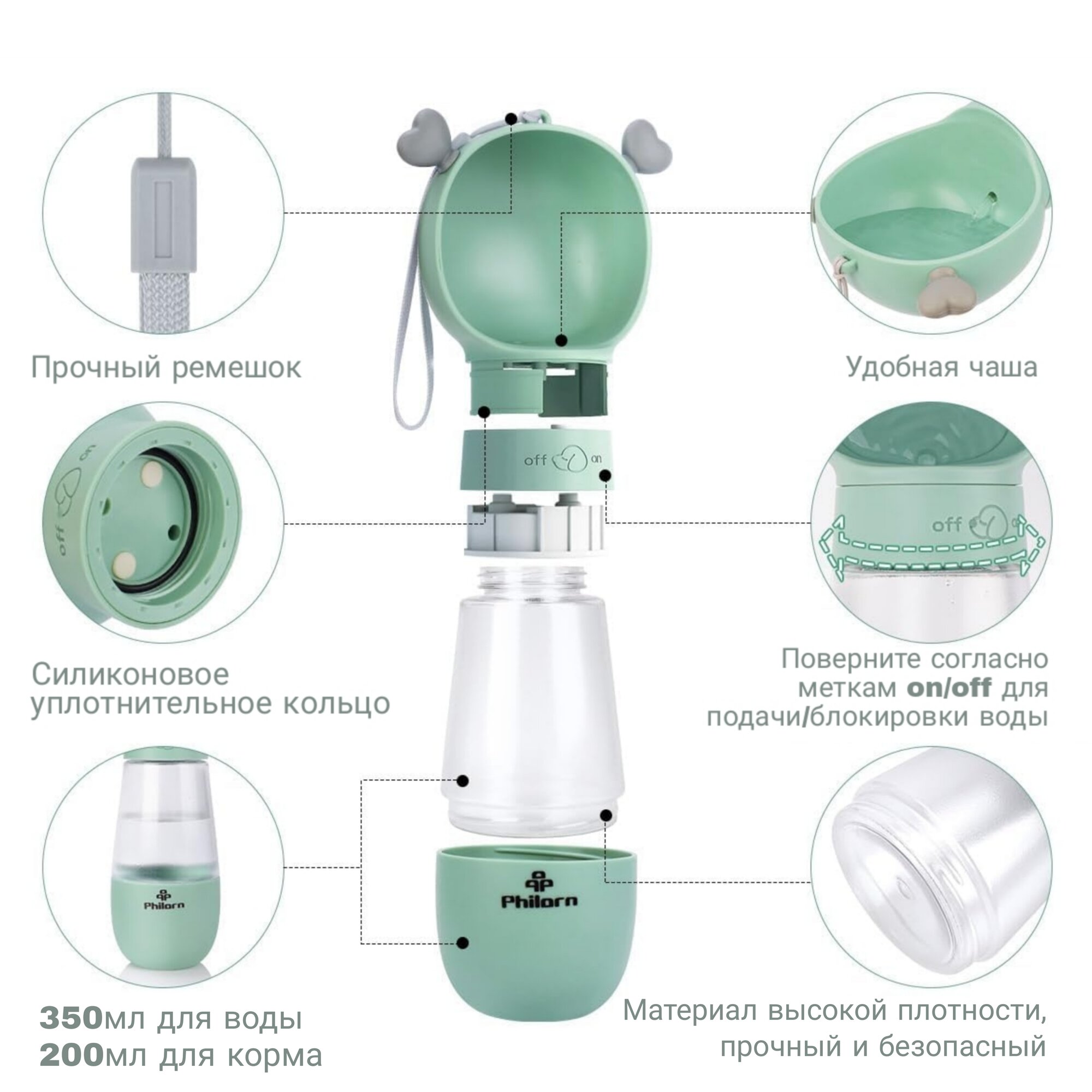 Прочный ремешок

Удобная чаша

off on

off on

off

Силиконовое уплотнительное кольцо

Поверните согласно меткам on/off для подачи/блокировки воды

Philorn

Philorn

350мл для воды
200мл для корма

Материал высокой плотности, прочный и безопасный