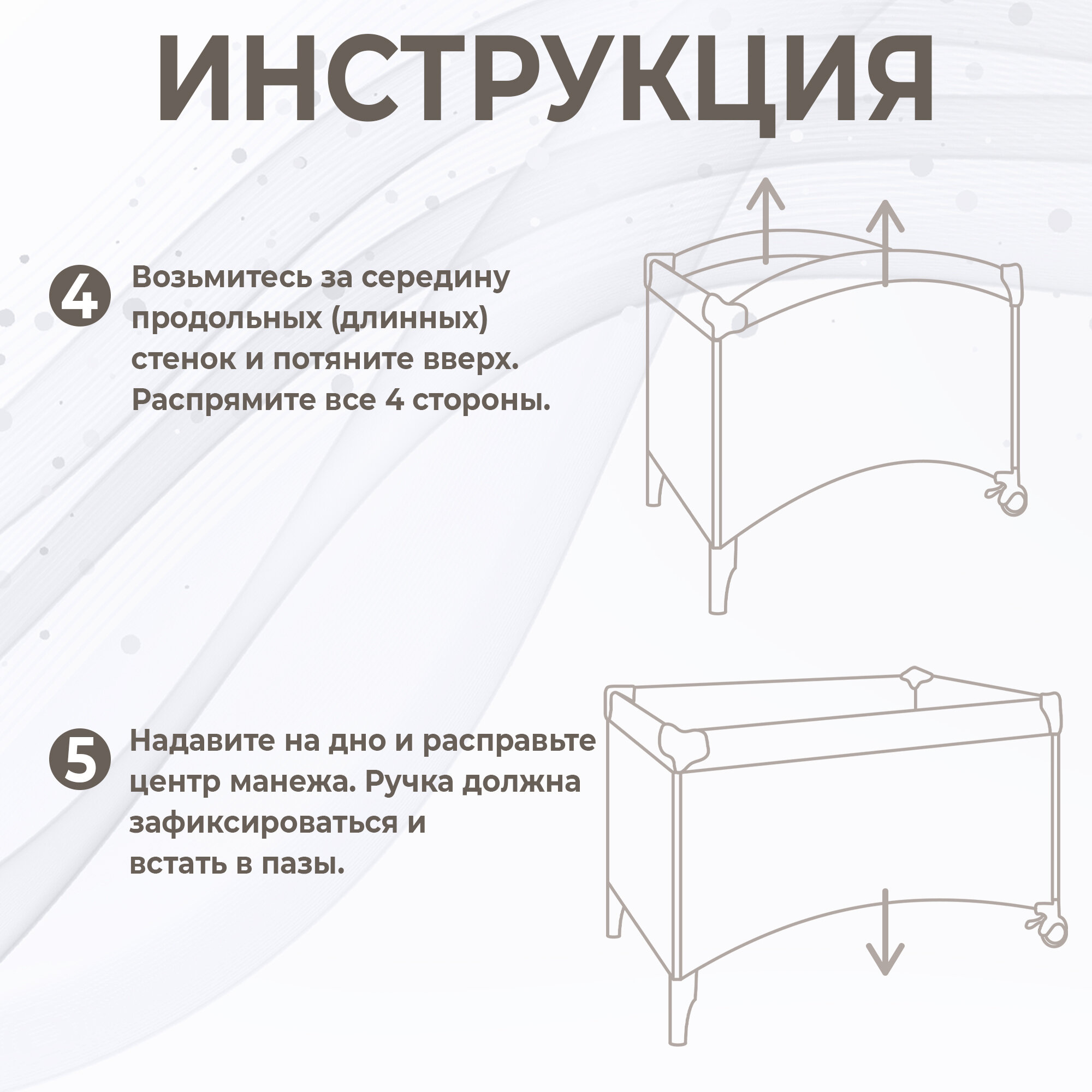 ИНСТРУКЦИЯ

4 Возьмитесь за середину продольных (длинных) стенок и потяните вверх. Распрямите все 4 стороны.

5 Надавите на дно и расправьте центр манежа. Ручка должна зафиксироваться и встать в пазы.