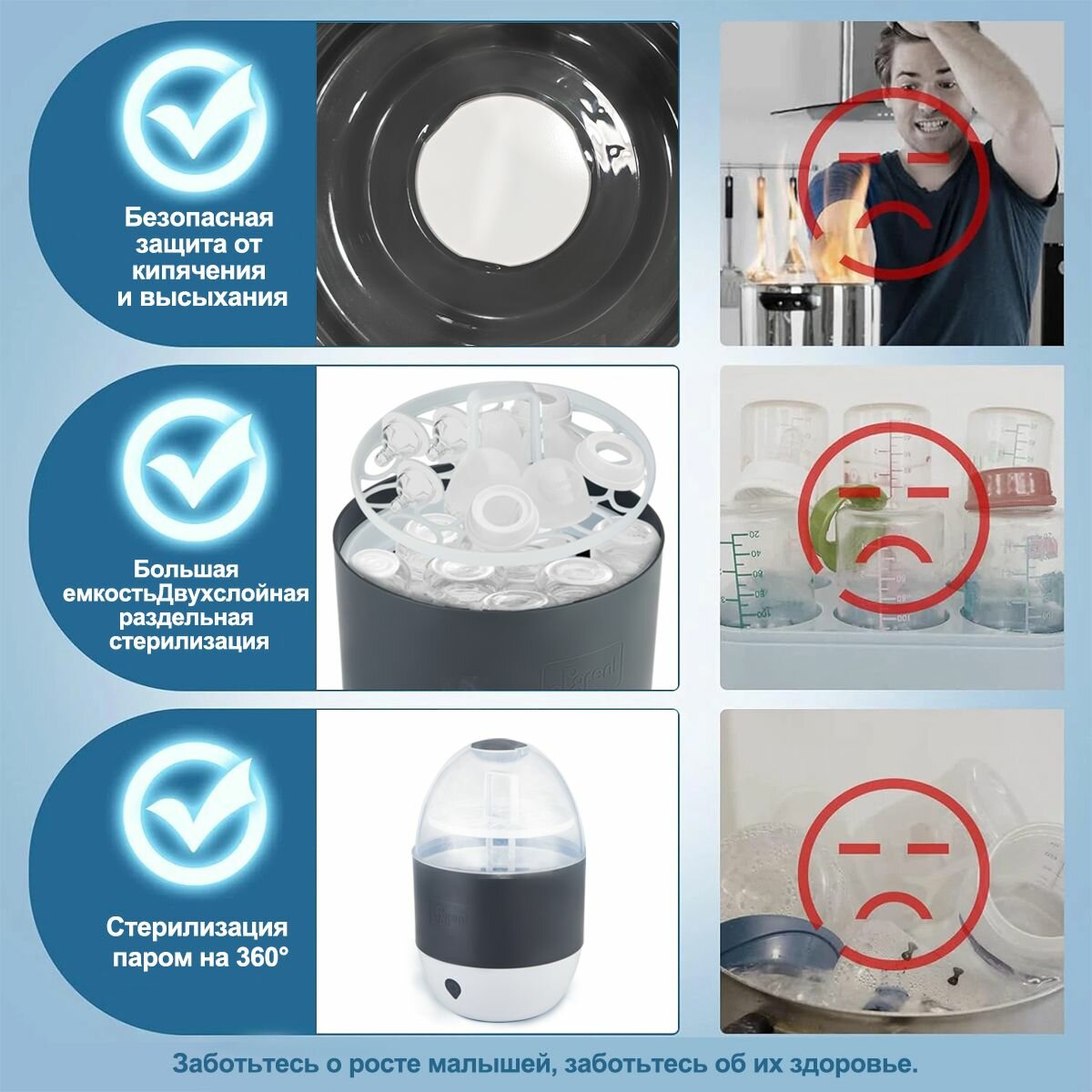 Безопасная защита от кипячения и высыхания

Большая емкостьДвухслойная раздельная стерилизация

Стерилизация паром на 360°

Заботьтесь о росте малышей, заботьтесь об их здоровье.