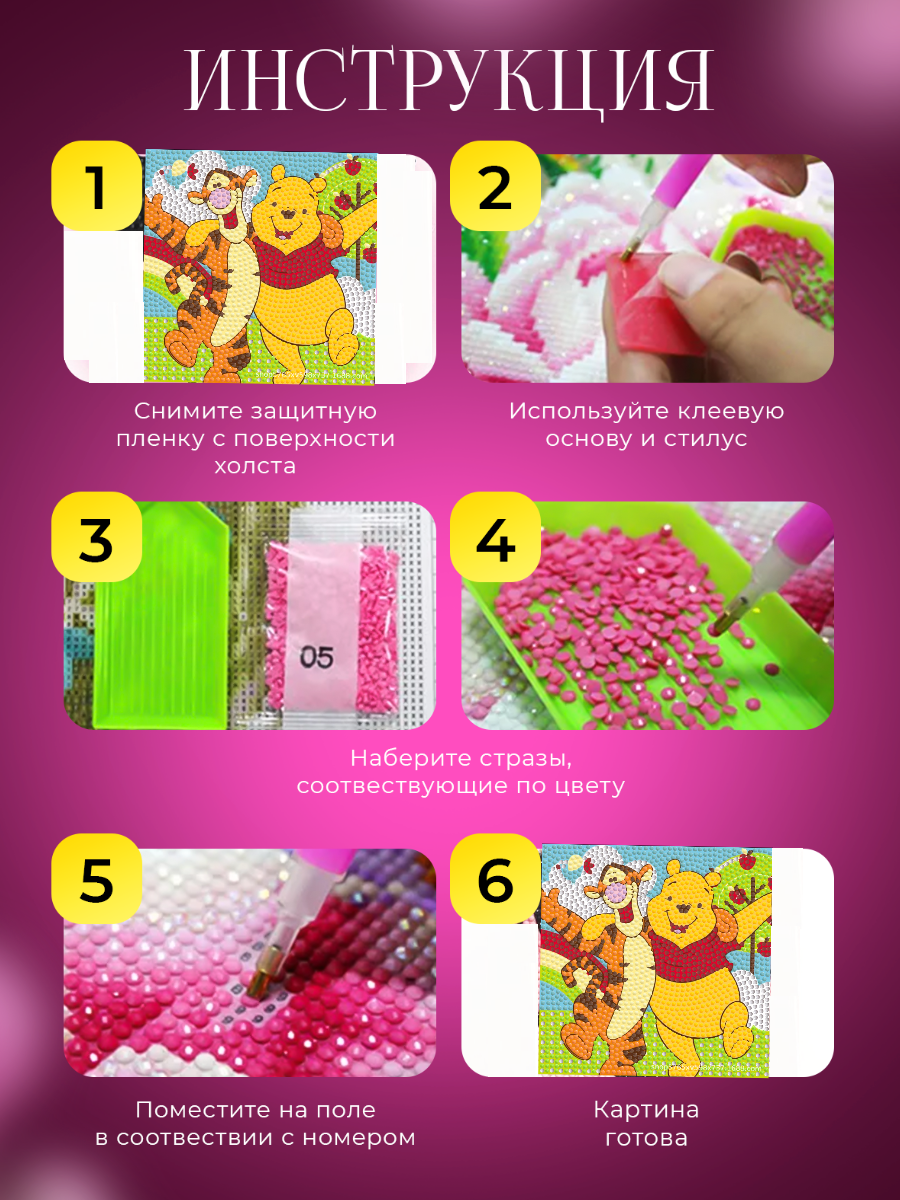 ИНСТРУКЦИЯ

1

Снимите защитную пленку с поверхности холста

2

Используйте клеевую основу и стилус

3

05

4

Наберите стразы, соотвествующие по цвету

5

Поместите на поле в соотвествии с номером

6

Картина готова