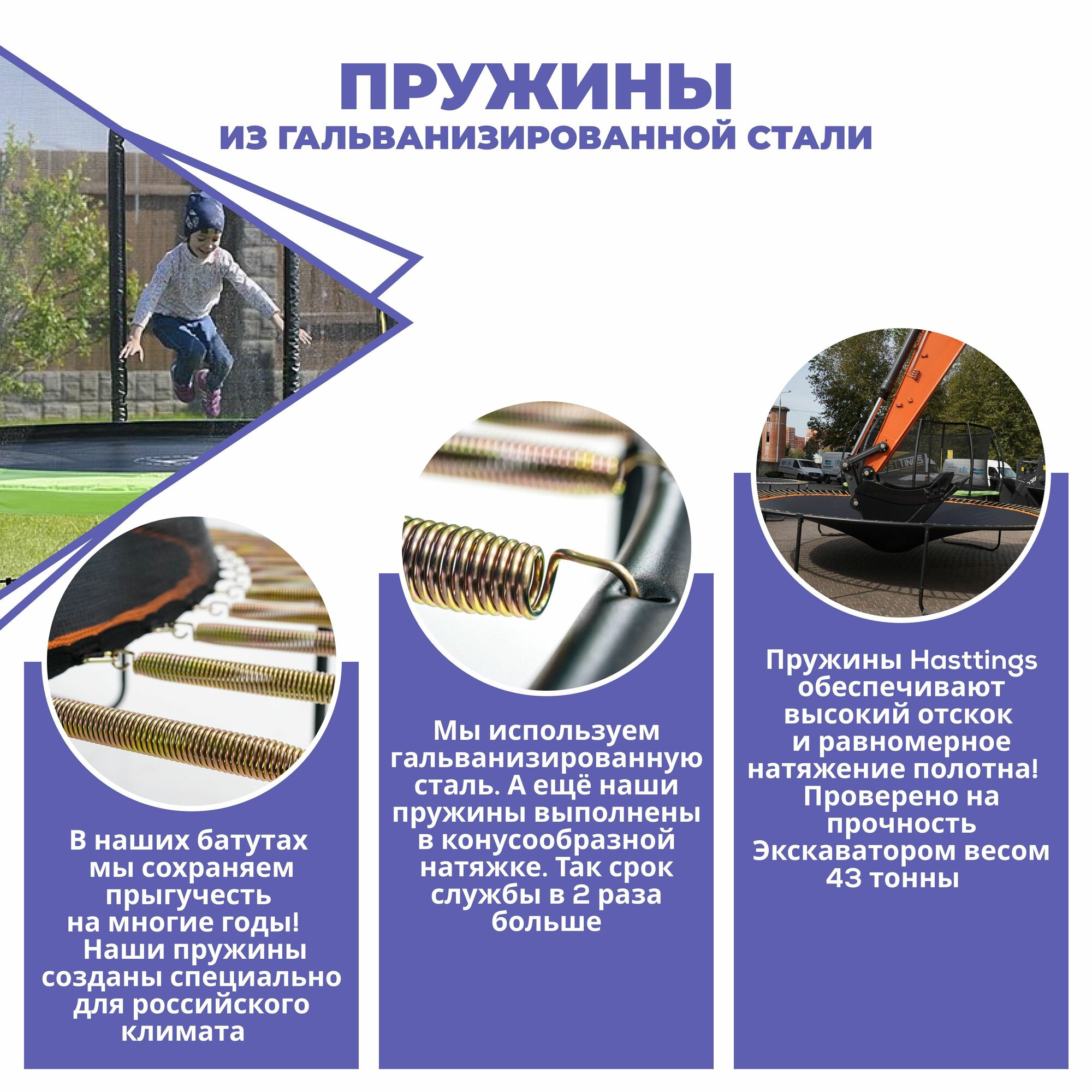 ПРУЖИНЫ
ИЗ ГАЛЬВАНИЗИРОВАННОЙ СТАЛИ

В наших батутах мы сохраняем прыгучесть на многие годы! Наши пружины созданы специально для российского климата

Мы используем гальванизированную сталь. А ещё наши пружины выполнены в конусообразной натяжке. Так срок службы в 2 раза больше

Пружины Hasttings обеспечивают высокий отскок и равномерное натяжение полотна! Проверено на прочность Экскаватором весом 43 тонны