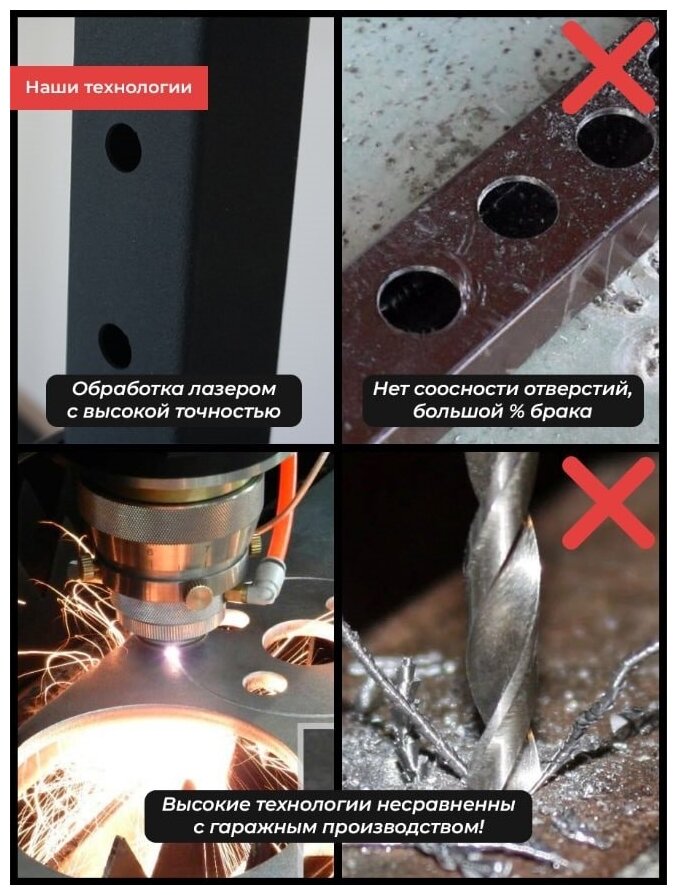 Наши технологии

Обработка лазером с высокой точностью

Нет соосности отверстий, большой % брака

Высокие технологии несравненны с гаражным производством!