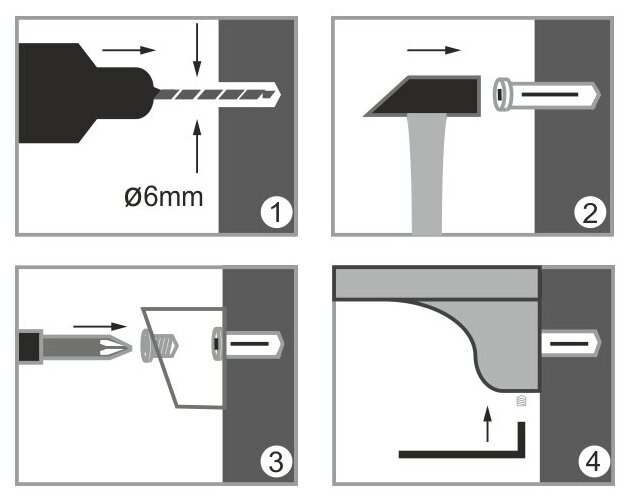 ø6mm
1
2
3
4