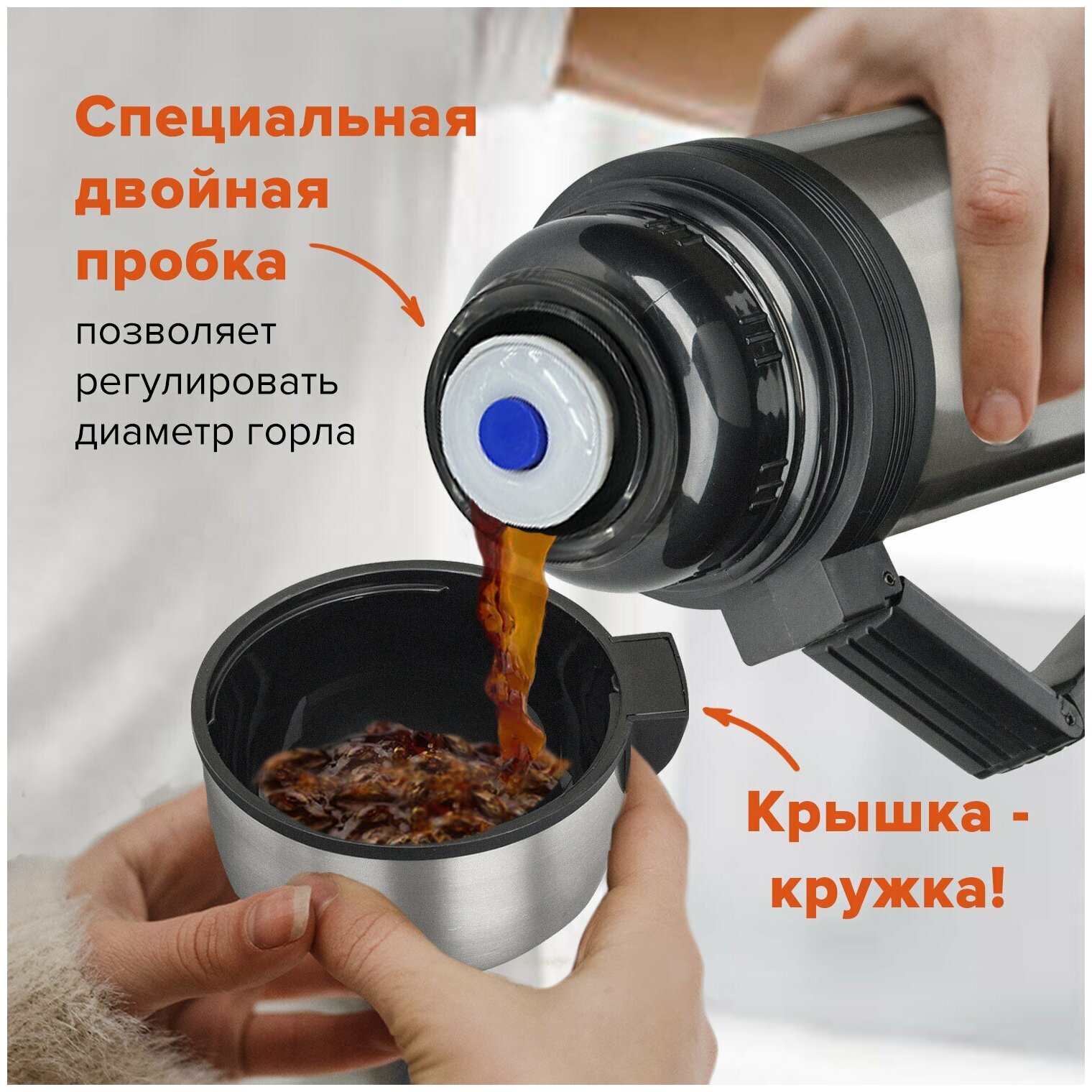 Специальная двойная пробка

позволяет регулировать диаметр горла

Крышка - кружка!