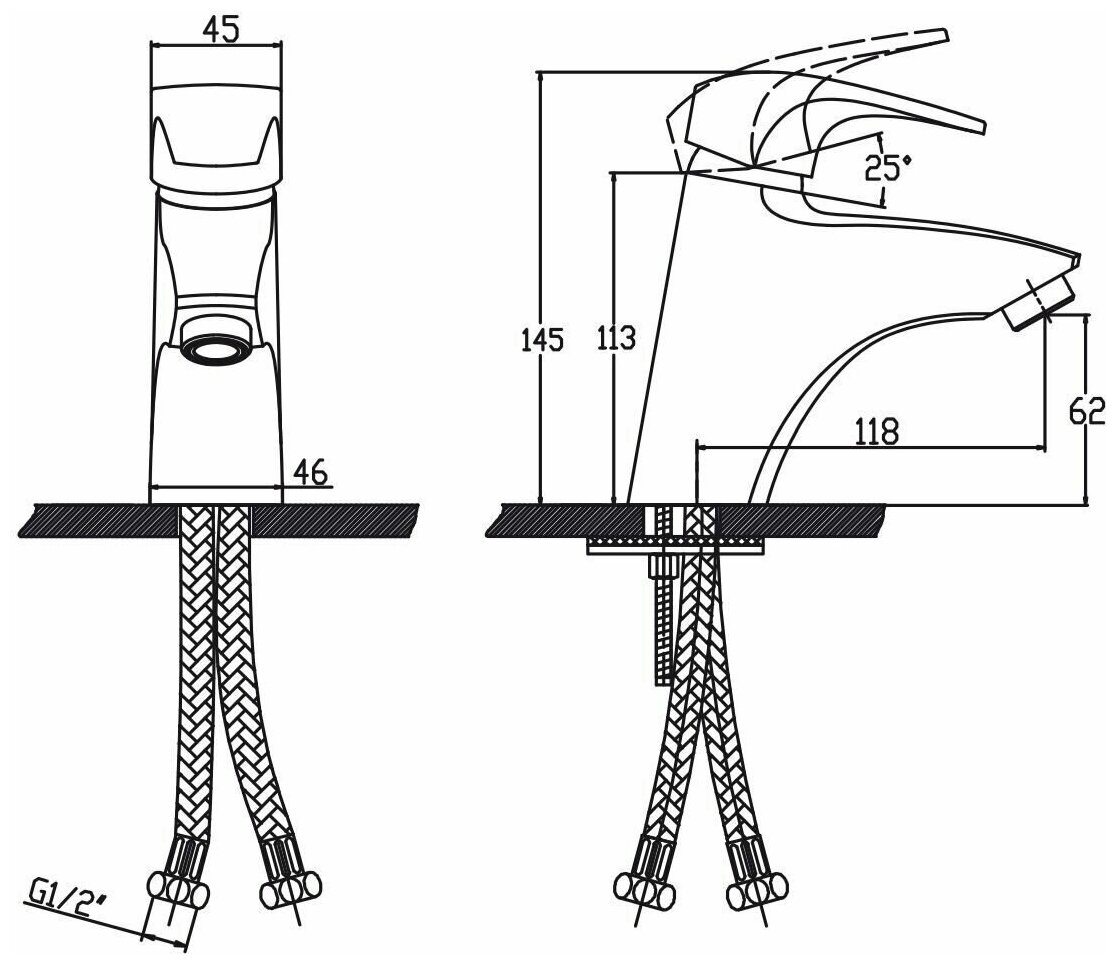 45
46
G1/2"
145
113
25°
118
62