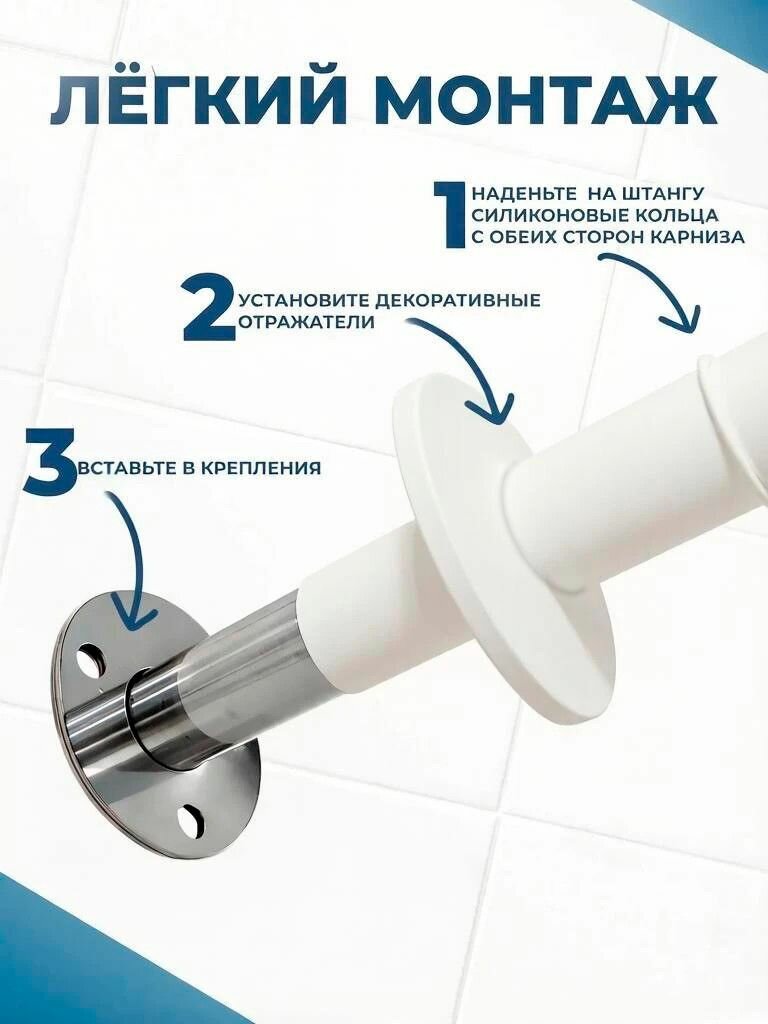 ЛЁГКИЙ МОНТАЖ

1 НАДЕНЬТЕ НА ШТАНГУ СИЛИКОНОВЫЕ КОЛЬЦА С ОБЕИХ СТОРОН КАРНИЗА

2 УСТАНОВИТЕ ДЕКОРАТИВНЫЕ ОТРАЖАТЕЛИ

3 ВСТАВЬТЕ В КРЕПЛЕНИЯ