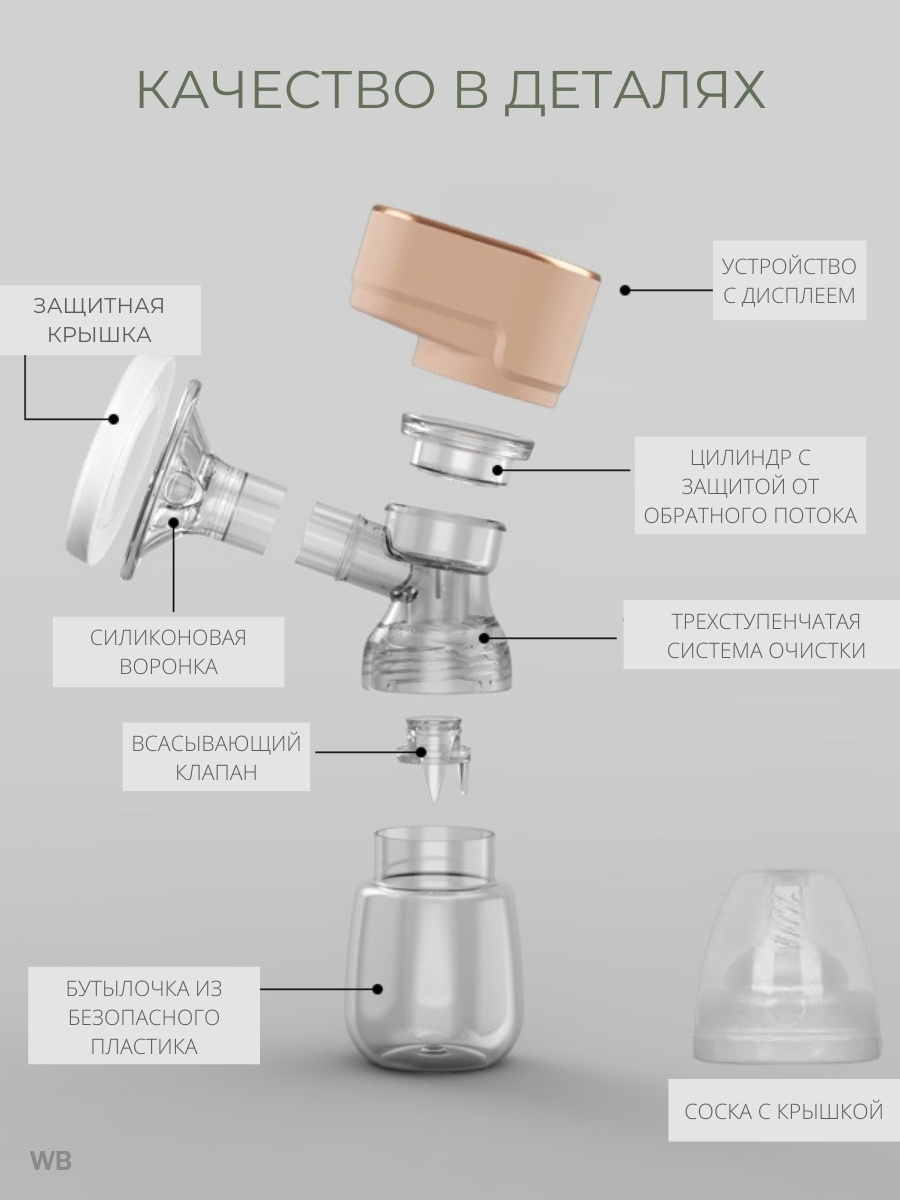 КАЧЕСТВО В ДЕТАЛЯХ

ЗАЩИТНАЯ КРЫШКА

УСТРОЙСТВО С ДИСПЛЕЕМ

ЦИЛИНДР С ЗАЩИТОЙ ОТ ОБРАТНОГО ПОТОКА

СИЛИКОНОВАЯ ВОРОНКА

ТРЕХСТУПЕНЧАТАЯ СИСТЕМА ОЧИСТКИ

ВСАСЫВАЮЩИЙ КЛАПАН

БУТЫЛОЧКА ИЗ БЕЗОПАСНОГО ПЛАСТИКА

СОСКА С КРЫШКОЙ

WB