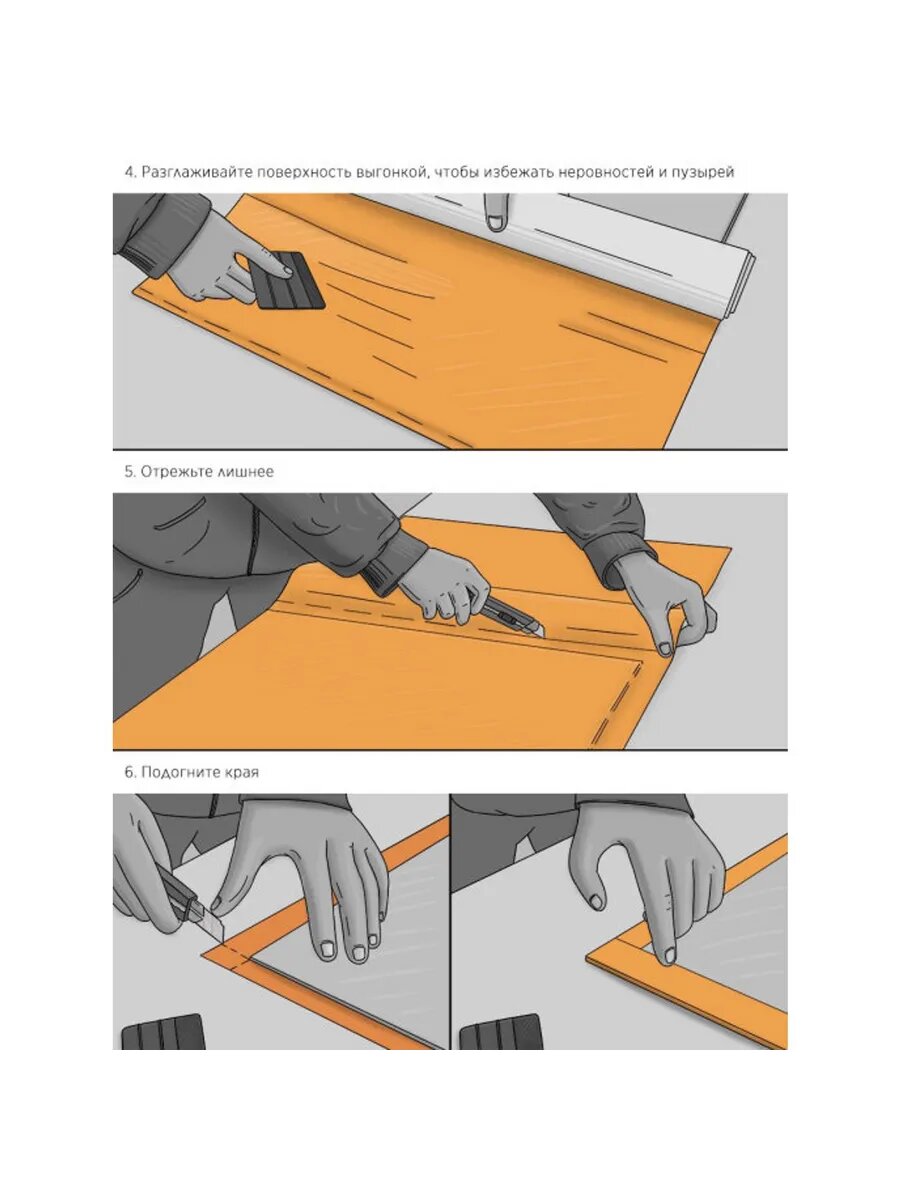 4. Разглаживайте поверхность выгонкой, чтобы избежать неровностей и пузырей

5. Отрежьте лишнее

6. Подогните края