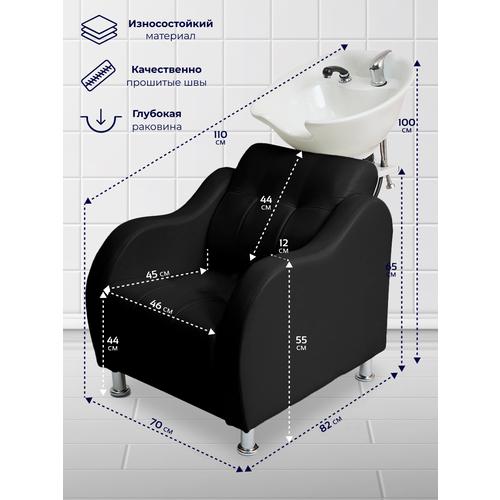 Износостойкий материал

Качественно прошитые швы

Глубокая раковина

110 см

100 см

44 см

12 см

65 см

45 см

46 см

44 см

55 см

70 см

82 см