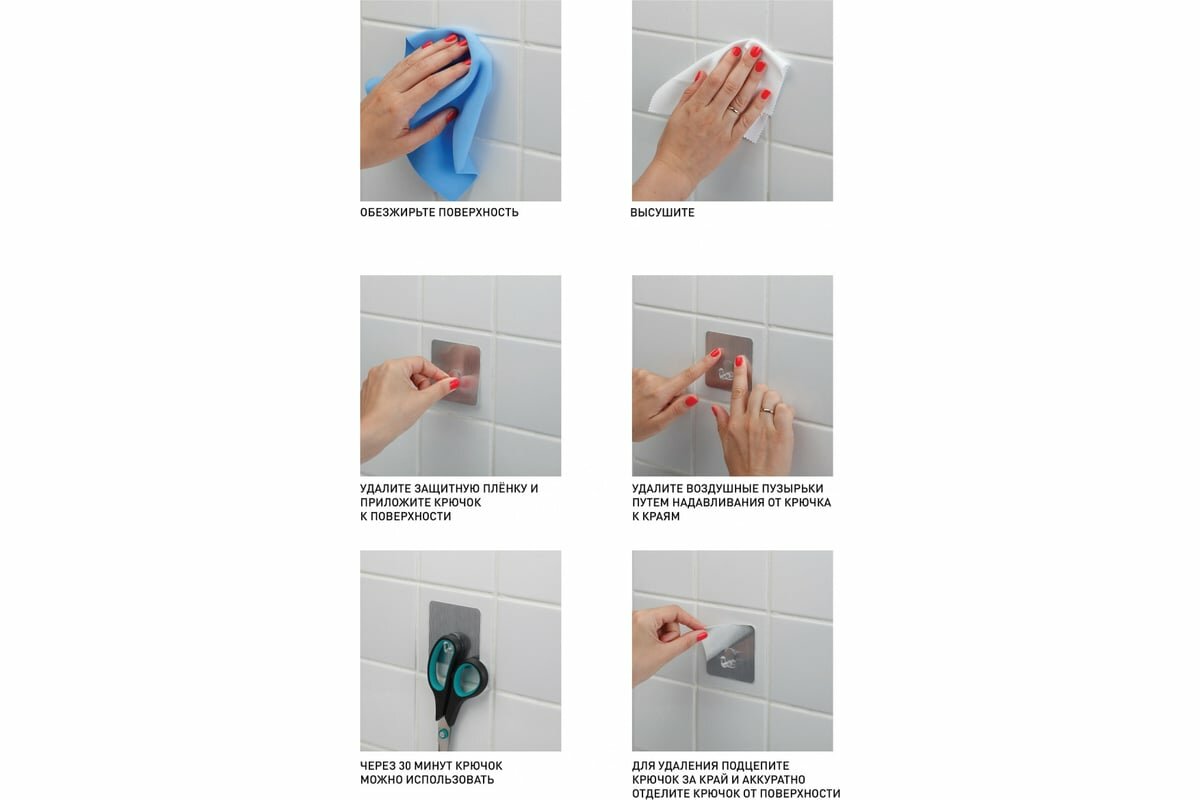 ОБЕЗЖИРЬТЕ ПОВЕРХНОСТЬ

ВЫСУШИТЕ

УДАЛИТЕ ЗАЩИТНУЮ ПЛЁНКУ И ПРИЛОЖИТЕ КРЮЧОК К ПОВЕРХНОСТИ

УДАЛИТЕ ВОЗДУШНЫЕ ПУЗЫРЬКИ ПУТЕМ НАДАВЛИВАНИЯ ОТ КРЮЧКА К КРАЯМ

ЧЕРЕЗ 30 МИНУТ КРЮЧОК МОЖНО ИСПОЛЬЗОВАТЬ

ДЛЯ УДАЛЕНИЯ ПОДЦЕПИТЕ КРЮЧОК ЗА КРАЙ И АККУРАТНО ОТДЕЛИТЕ КРЮЧОК ОТ ПОВЕРХНОСТИ