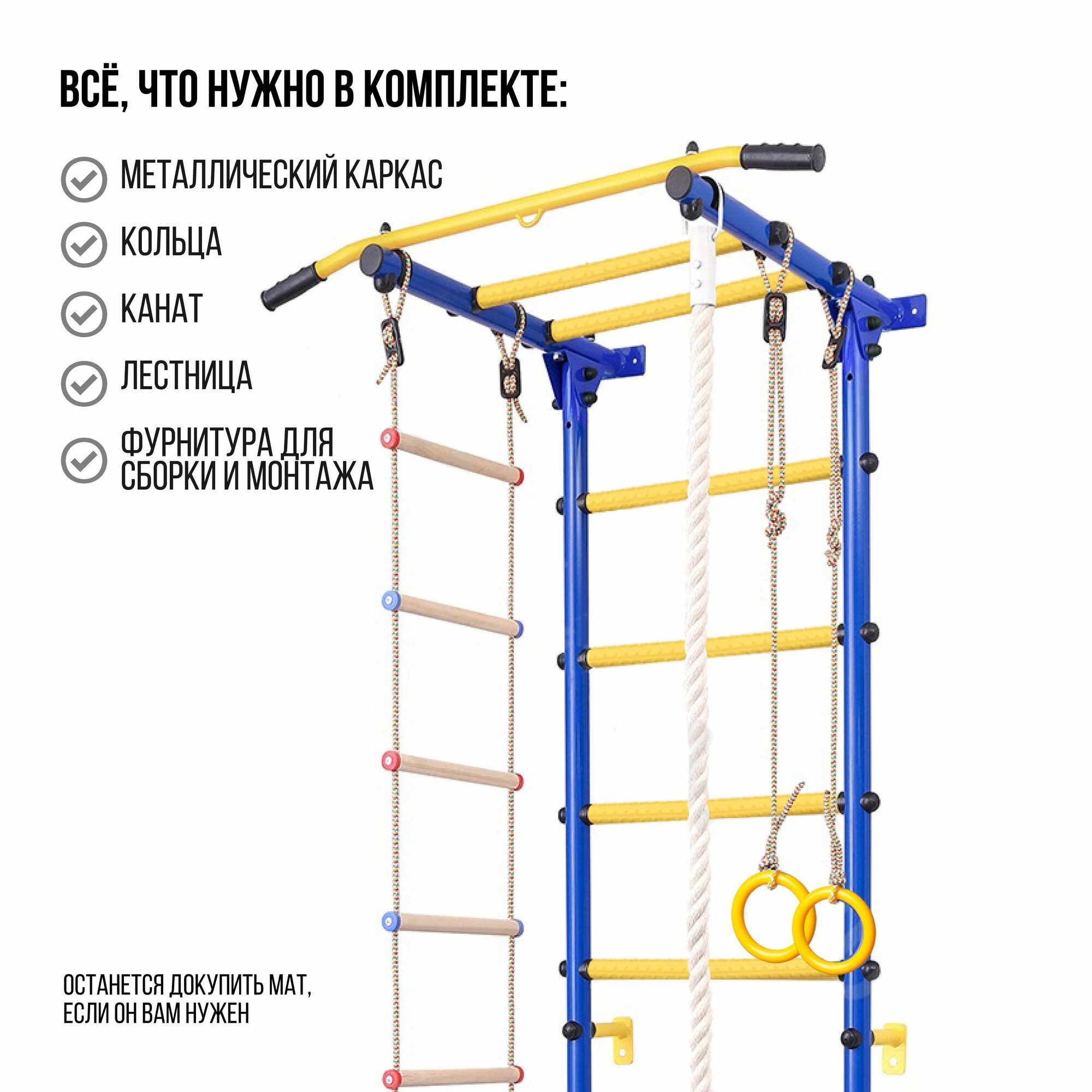 ВСЁ, ЧТО НУЖНО В КОМПЛЕКТЕ:

МЕТАЛЛИЧЕСКИЙ КАРКАС

КОЛЬЦА

КАНАТ

ЛЕСТНИЦА

ФУРНИТУРА ДЛЯ СБОРКИ И МОНТАЖА

ОСТАНЕТСЯ ДОКУПИТЬ МАТ, ЕСЛИ ОН ВАМ НУЖЕН