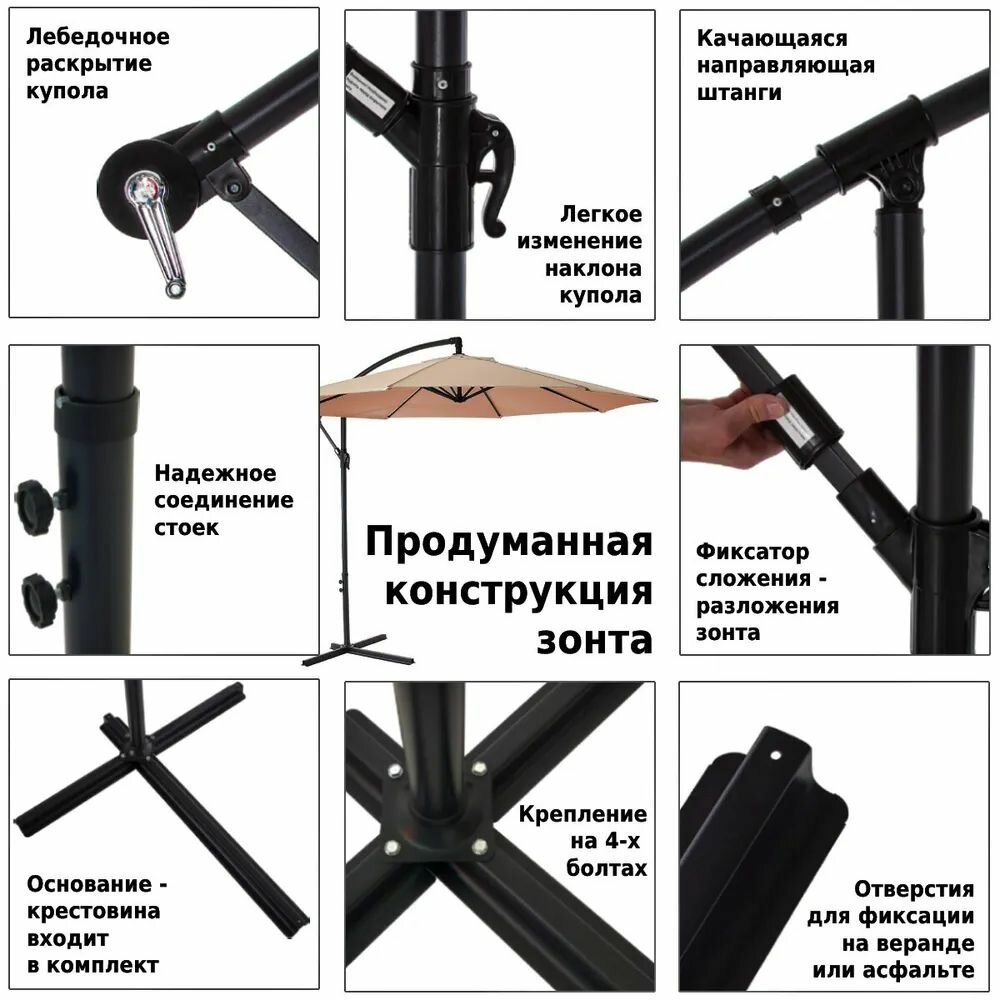 Лебедочное раскрытие купола

Легкое изменение наклона купола

Качающаяся направляющая штанги

Надежное соединение стоек

Продуманная конструкция зонта

Фиксатор сложения - разложения зонта

Основание - крестовина входит в комплект

Крепление на 4-х болтах

Отверстия для фиксации на веранде или асфальте