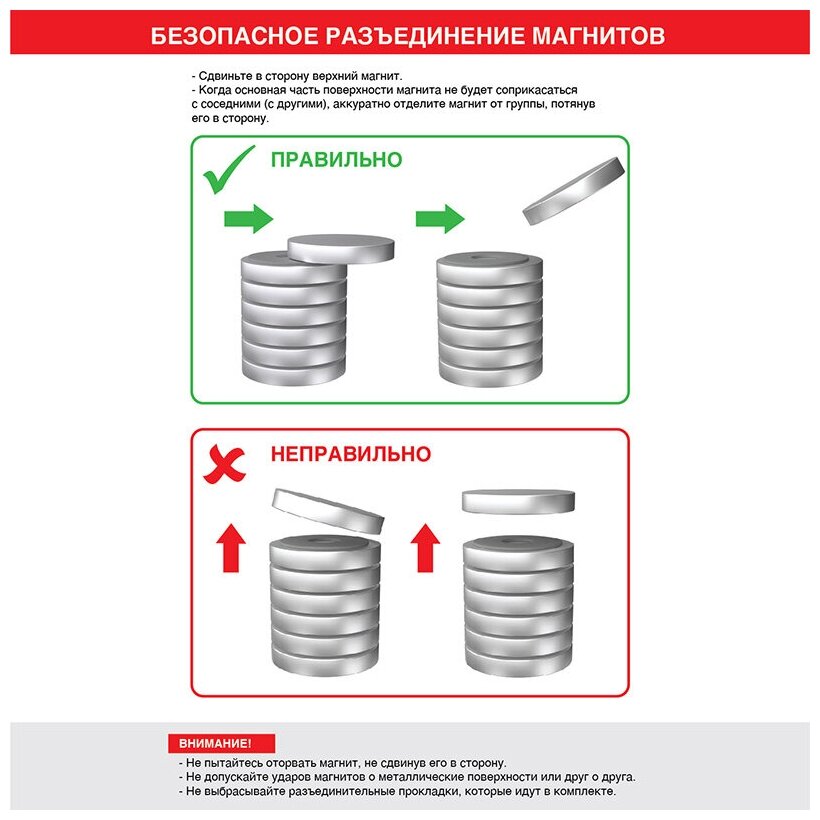 БЕЗОПАСНОЕ РАЗЪЕДИНЕНИЕ МАГНИТОВ

- Сдвиньте в сторону верхний магнит.
- Когда основная часть поверхности магнита не будет соприкасаться с соседними (с другими), аккуратно отделите магнит от группы, потянув его в сторону.

ПРАВИЛЬНО

НЕПРАВИЛЬНО

ВНИМАНИЕ!
- Не пытайтесь оторвать магнит, не сдвинув его в сторону.
- Не допускайте ударов магнитов о металлические поверхности или друг о друга.
- Не выбрасывайте разъединительные прокладки, которые идут в комплекте.