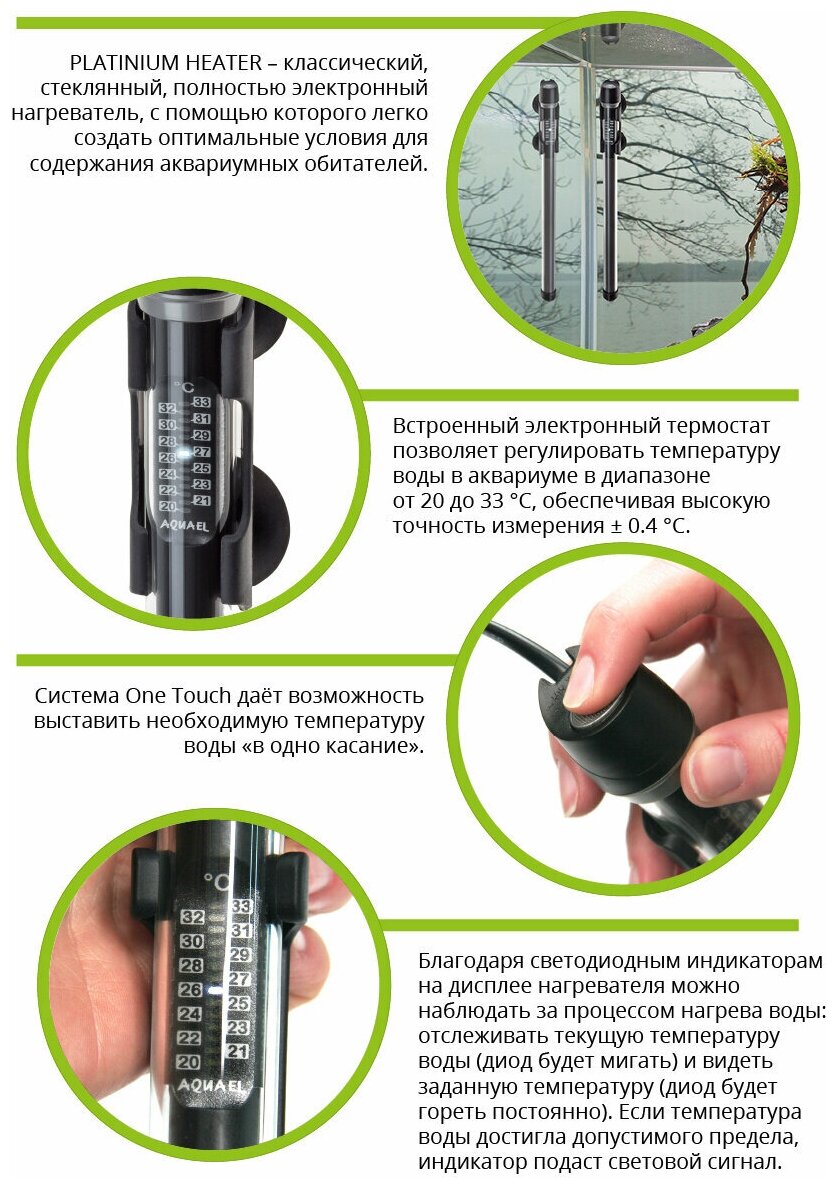 PLATINIUM HEATER – классический, стеклянный, полностью электронный нагреватель, с помощью которого легко создать оптимальные условия для содержания аквариумных обитателей.

°C
32 33
30 31
28 29
26 27
24 25
22 23
20 21
AQUAEL

Встроенный электронный термостат позволяет регулировать температуру воды в аквариуме в диапазоне от 20 до 33 °C, обеспечивая высокую точность измерения ± 0.4 °C.

Система One Touch даёт возможность выставить необходимую температуру воды «в одно касание».

°C
32 33
30 31
28 29
26 27
24 25
22 23
20 21
AQUAEL

Благодаря светодиодным индикаторам на дисплее нагревателя можно наблюдать за процессом нагрева воды: отслеживать текущую температуру воды (диод будет мигать) и видеть заданную температуру (диод будет гореть постоянно). Если температура воды достигла допустимого предела, индикатор подаст световой сигнал.