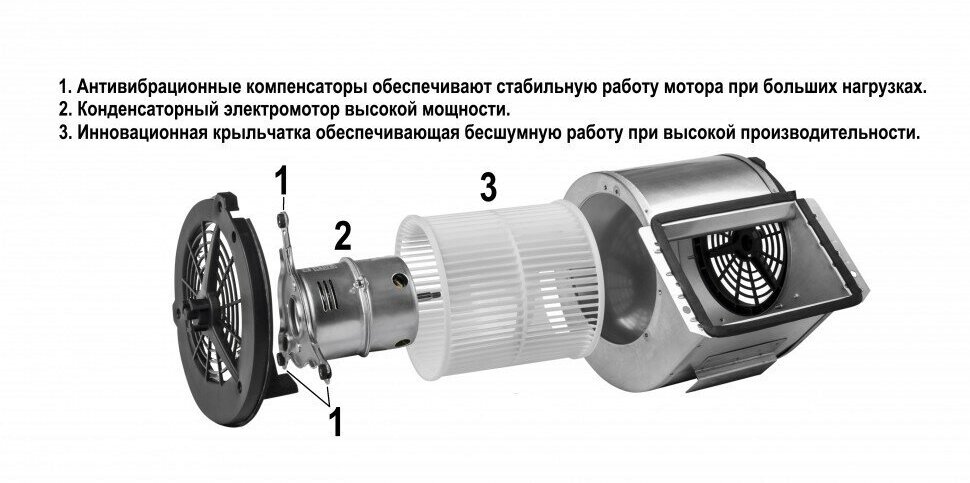 1. Антивибрационные компенсаторы обеспечивают стабильную работу мотора при больших нагрузках.
2. Конденсаторный электромотор высокой мощности.
3. Инновационная крыльчатка обеспечивающая бесшумную работу при высокой производительности.

1
2
3
1